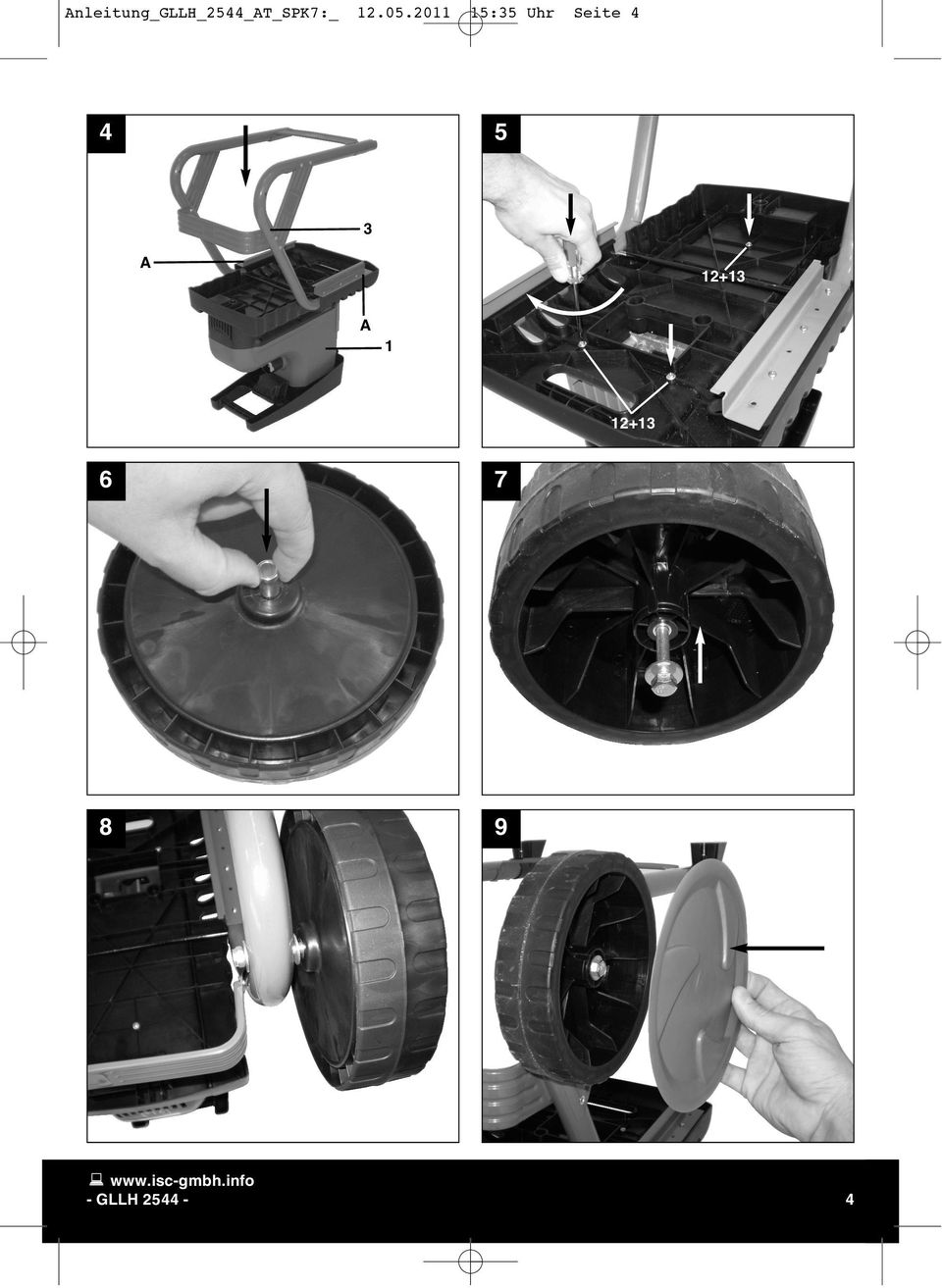 Anleitung_GLLH_2544_AT_SPK7:_ 12.05.2011 15:35 Uhr Seite 4

4

3

A

A

1

5

12+13

12+13

6

7

8

9

www.isc-gmbh.info
- GLLH 2544 -

4