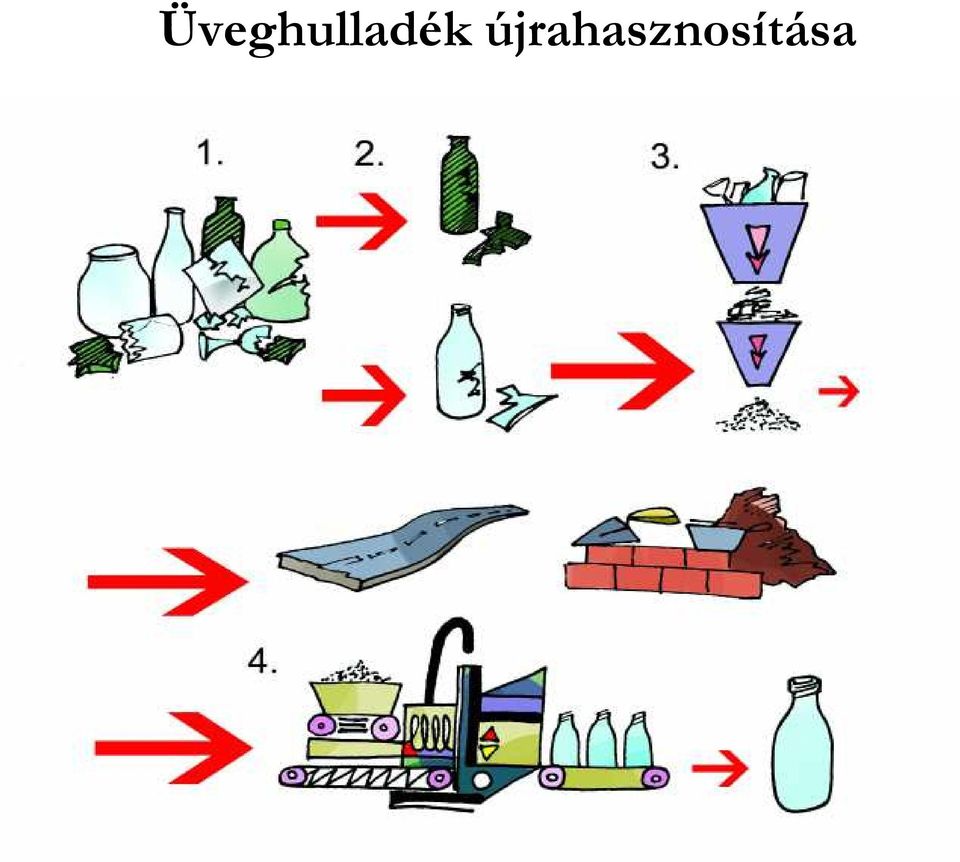 Üveghulladék újrahasznosítása

1.

2.

3.

4.