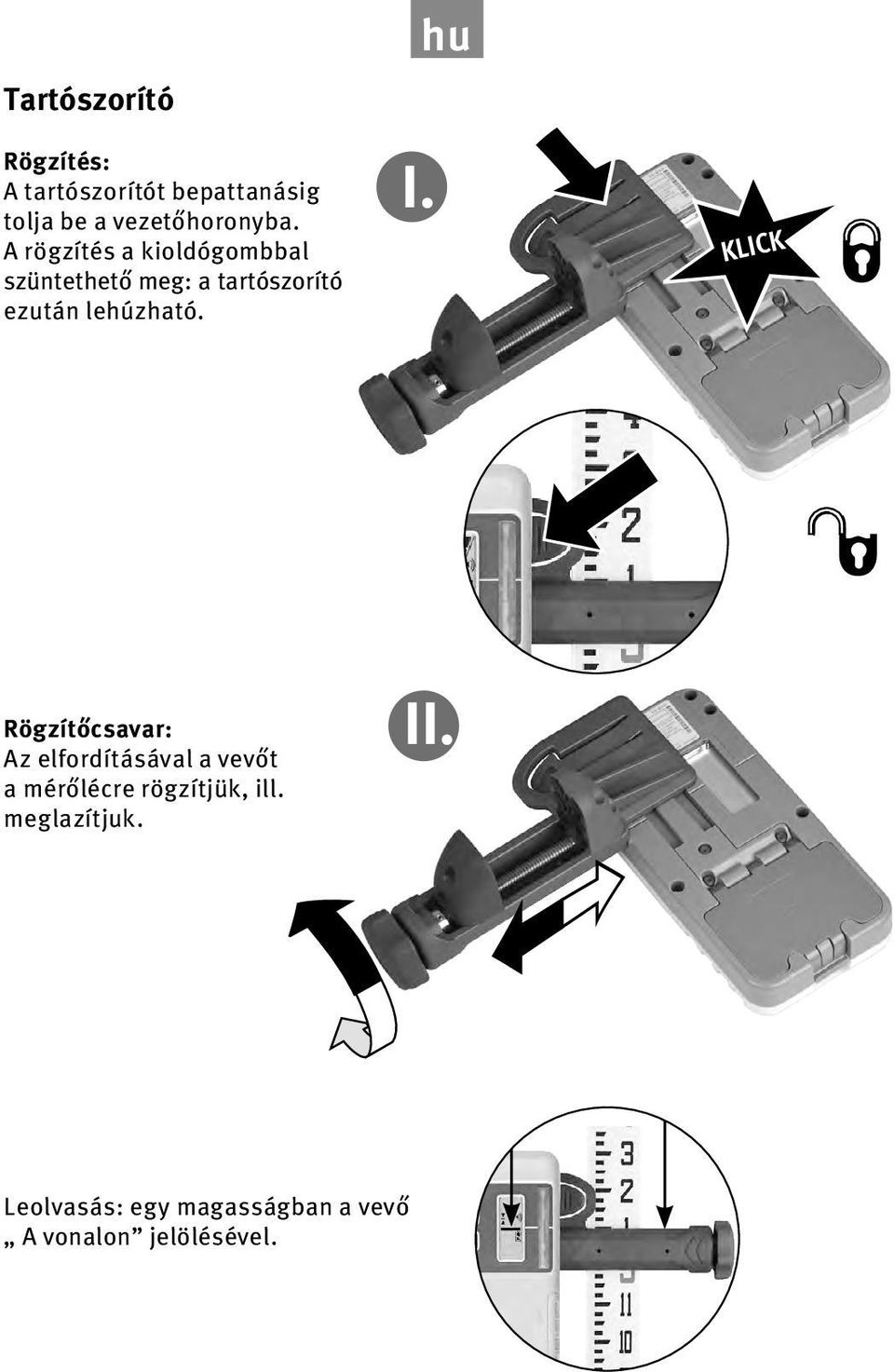 hu

Tartószorító

Rögzítés:
A tartószorítót bepattanásig tolja be a vezetőhoronyba. A rögzítés a kioldógombbal szüntethető meg: a tartószorító ezután lehúzható.

I.

KLICK

2
1

Rögzítőcsavar:
Az elfordításával a vevőt a mérőlécre rögzítjük, ill. meglazítjuk.

II.

Leolvasás: egy magasságban a vevő „ A vonalon” jelölésével.

3
2
1
11
10