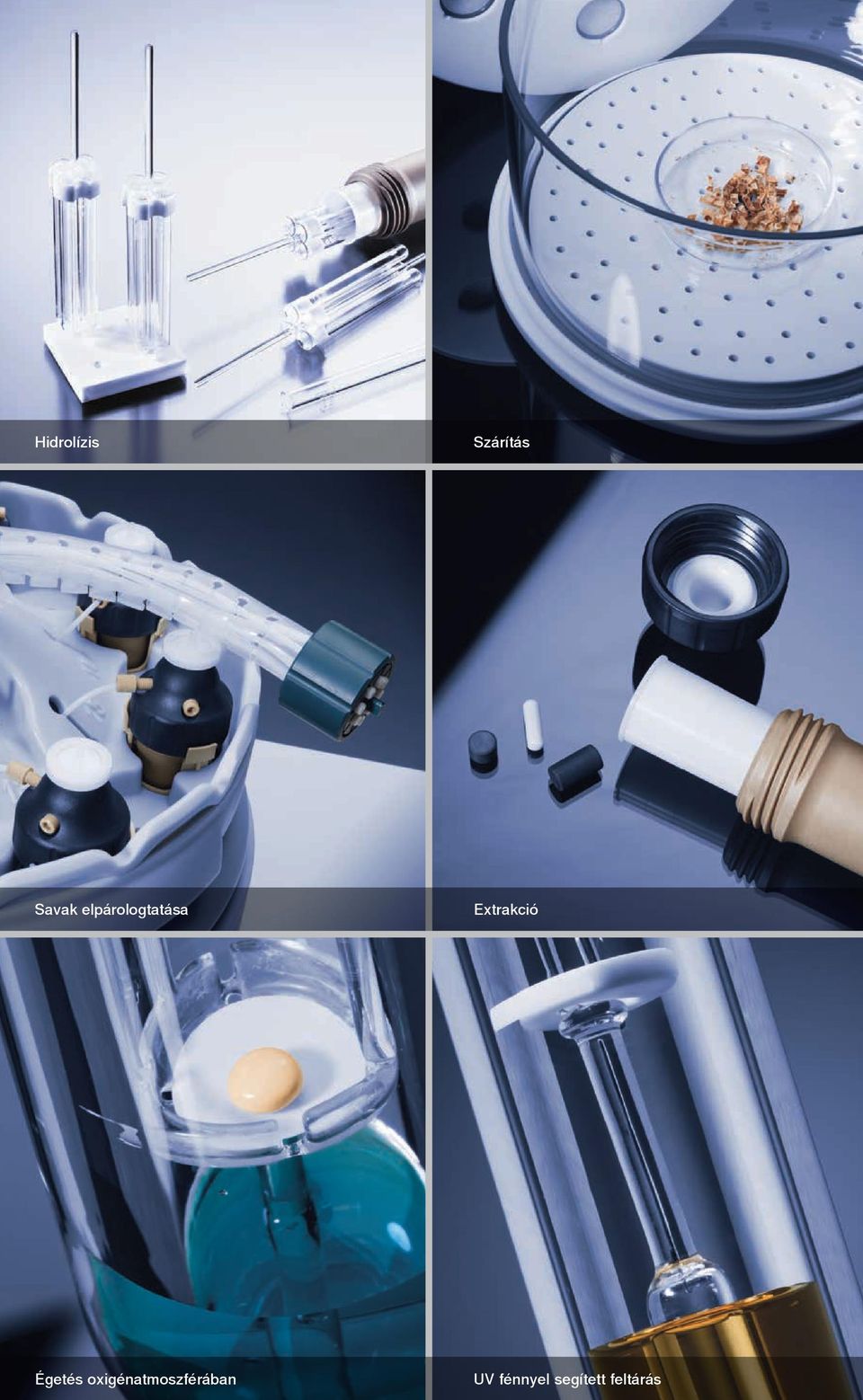 Hidrolízis

Szárítás

Savak elpárologtatása

Extrakció

Égetés oxigénatmoszférában

UV fénnyel segített feltárás