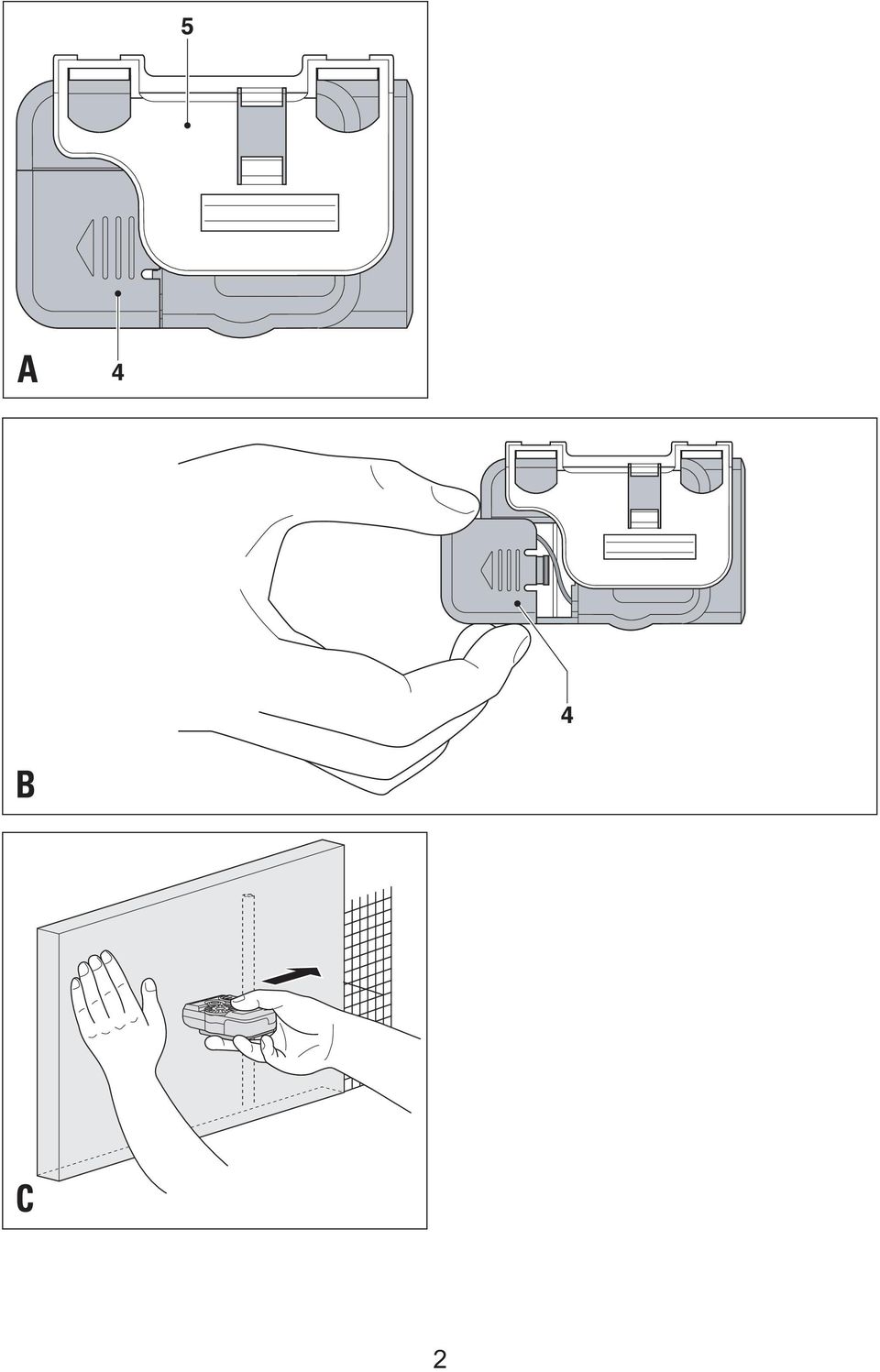 5

A 4

4

B

C

2