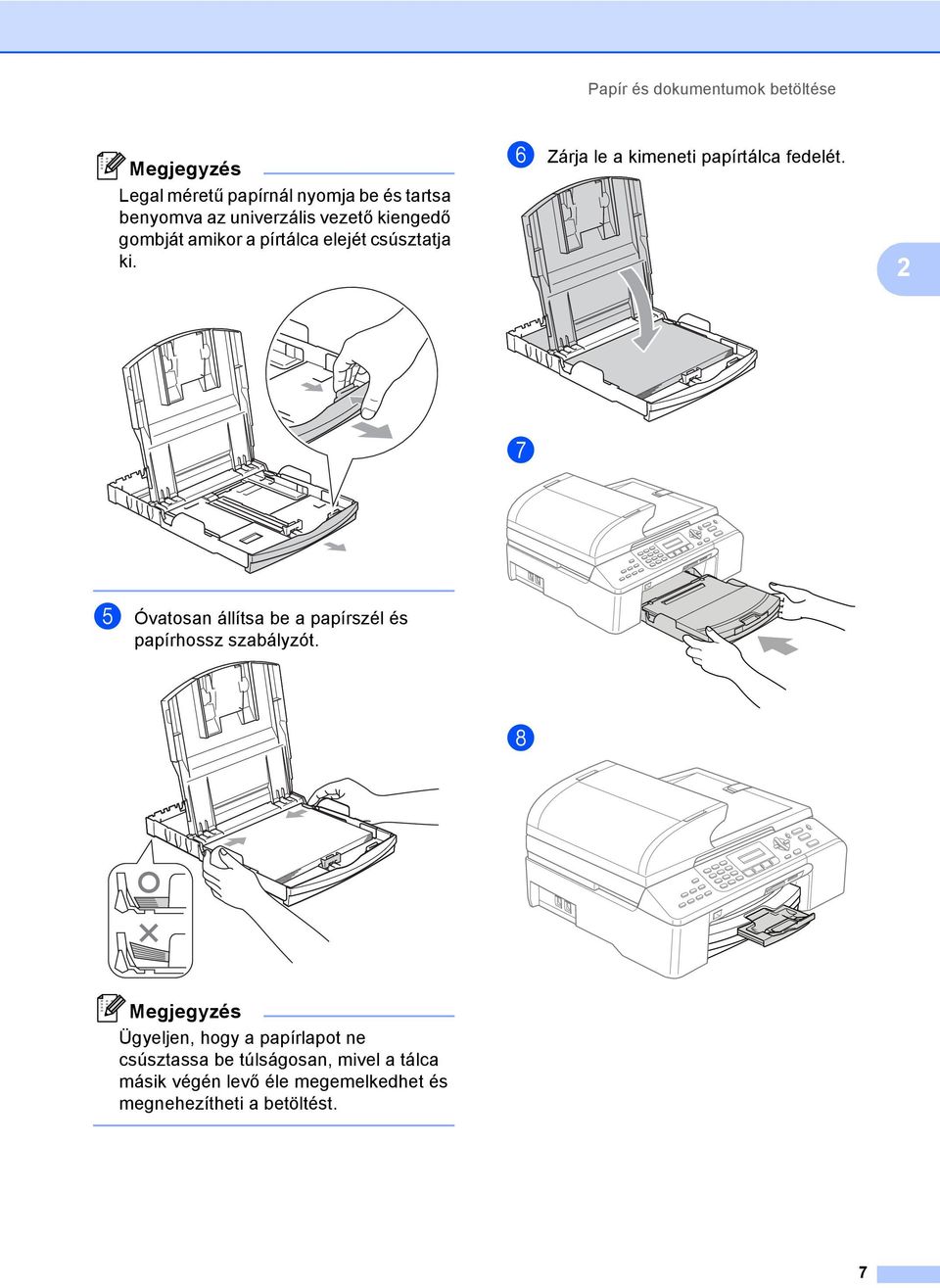 Papír és dokumentumok betöltése

Megjegyzés

Legal méretű papírnál nyomja be és tartsa benyomva az univerzális vezető kiengedő gombját amikor a pírtálca elejét csúsztatja ki.

5 Óvatosan állítsa be a papírszél és papírhossz szabályzót.

Megjegyzés

Ügyeljen, hogy a papírlapot ne csúsztassa be túlságosan, mivel a tálca másik végén levő éle megemelkedhet és megnehezítheti a betöltést.

6 Zárja le a kimeneti papírtálca fedelét.

2

7

8

7