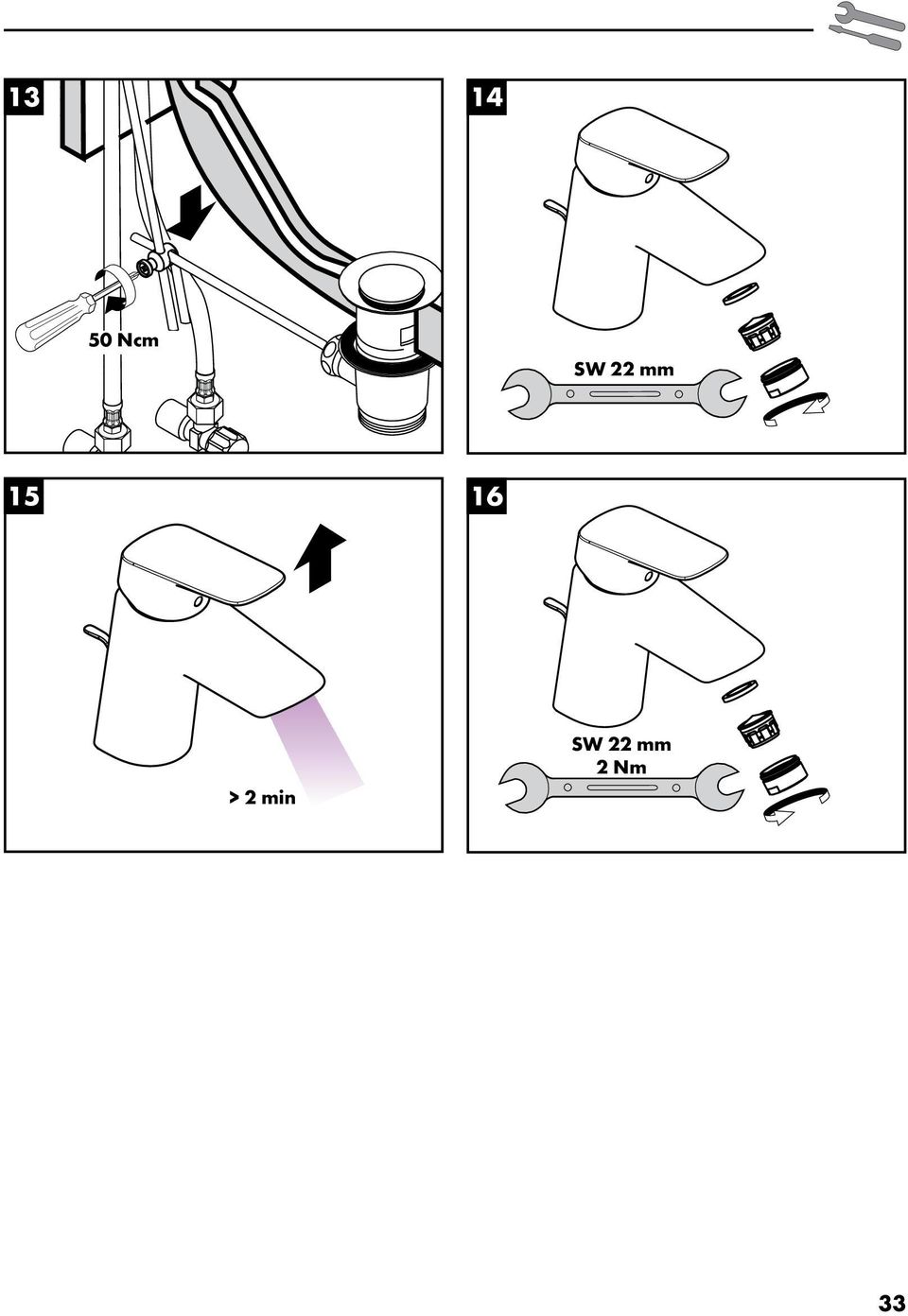 13

50 Ncm

14

SW 22 mm

15

> 2 min

16

SW 22 mm
2 Nm

33