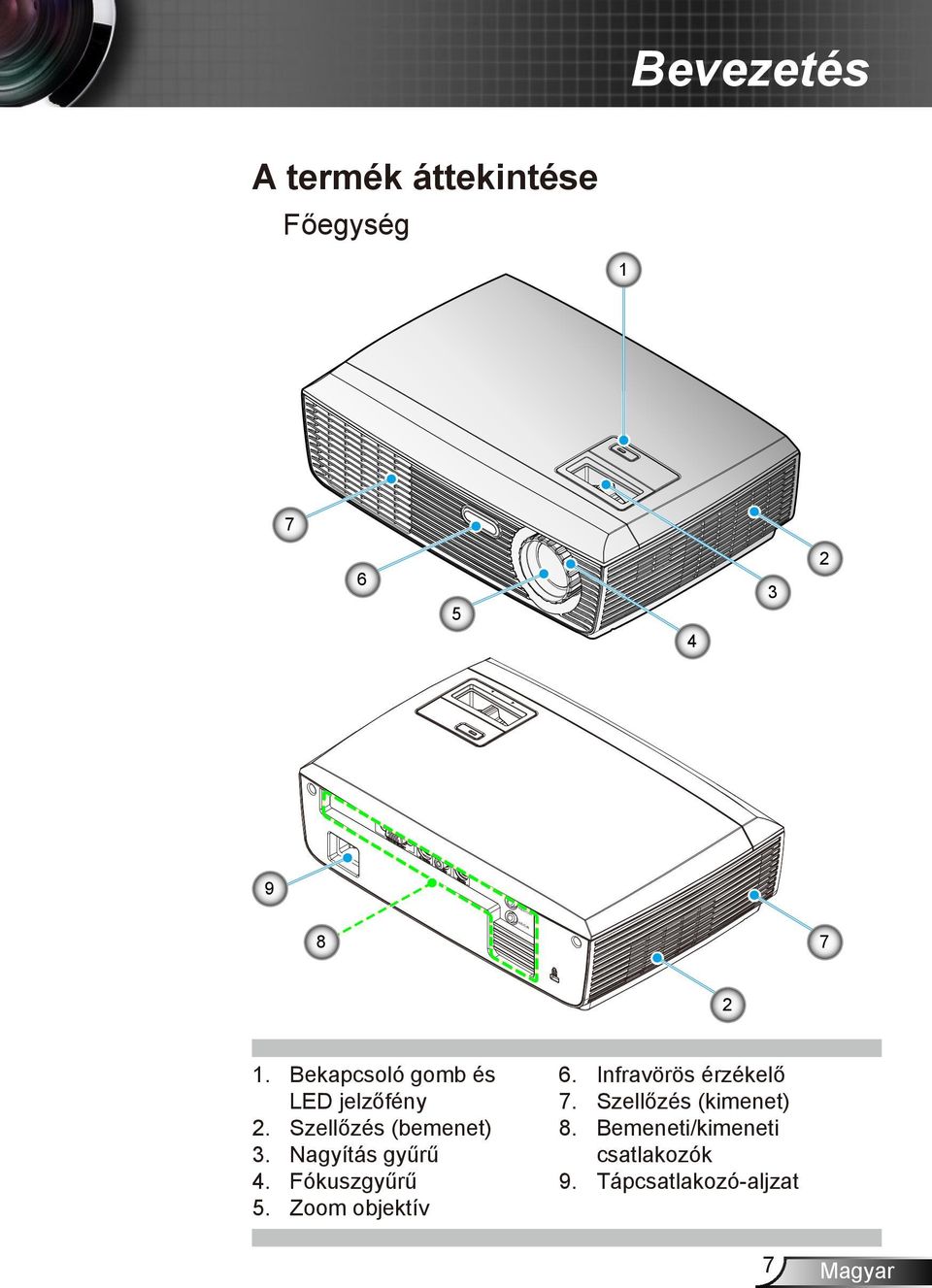 Bevezetés

A termék áttekintése

Főegység

1

7

6

5

4

3

2

9

8

7

2

1. Bekapcsoló gomb és LED jelzőfény
2. Szellőzés (bemenet)
3. Nagyítás gyűrű
4. Fókuszgyűrű
5. Zoom objektív

6. Infravörös érzékelő
7. Szellőzés (kimenet)
8. Bemeneti/kimeneti csatlakozók
9. Tápcsatlakozó-aljzat

7 Magyar