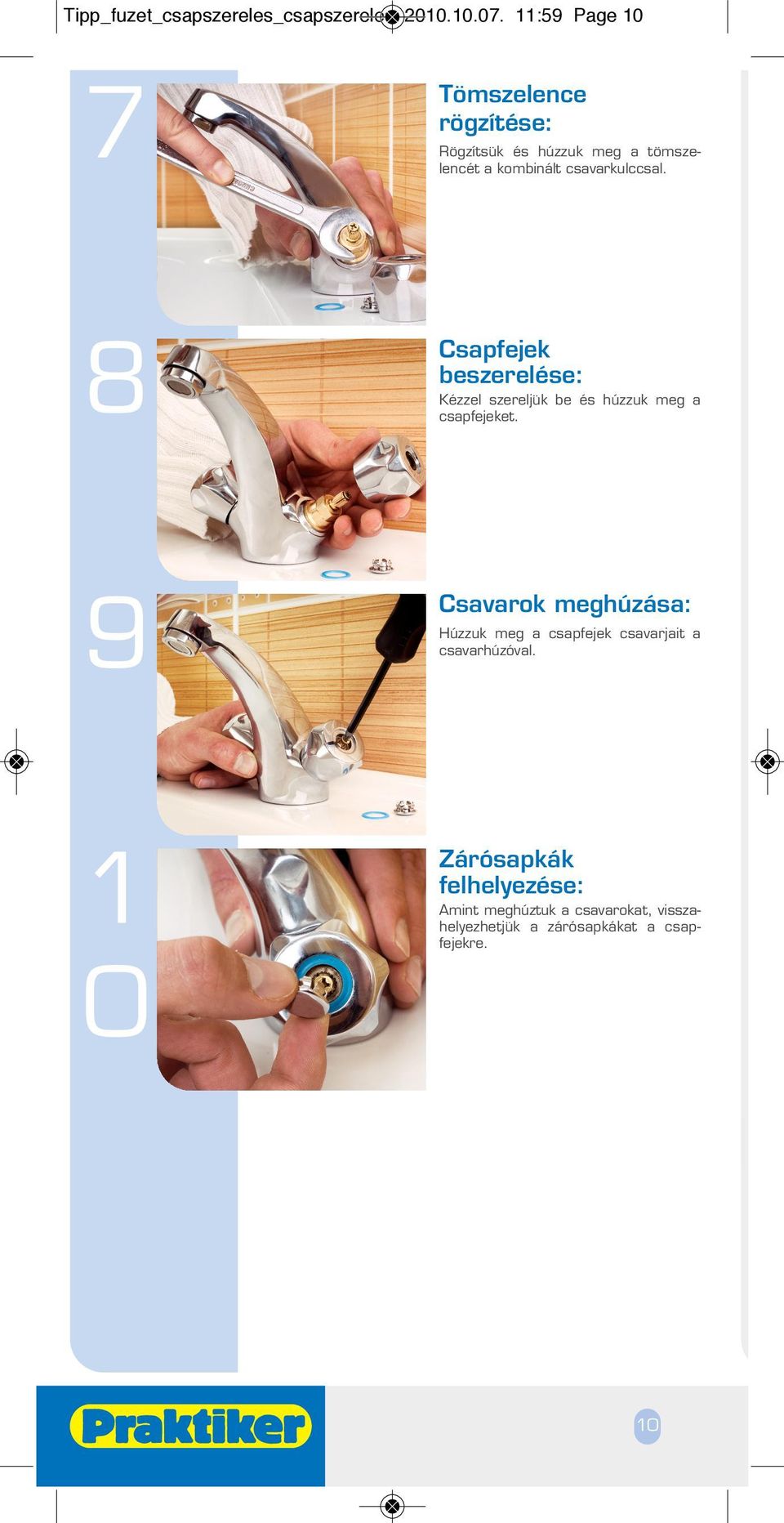 Tipp_fuzet_csapszereles_csapszereles 2010.10.07. 11:59 Page 10

7

Tömszelence rögzítése:

Rögzítsük és húzzuk meg a tömszelencét a kombinált csavarkulccsal.

8

Csapfejek beszerelése:

Kézzel szereljük be és húzzuk meg a csapfejeket.

9

Csavarok meghúzása:

Húzzuk meg a csapfejek csavarjait a csavarhúzóval.

10

Zárósapkák felhelyezése:

Amint meghúztuk a csavarokat, visszahelyezhetjük a zárósapkákat a csapfejekre.

Praktiker

10