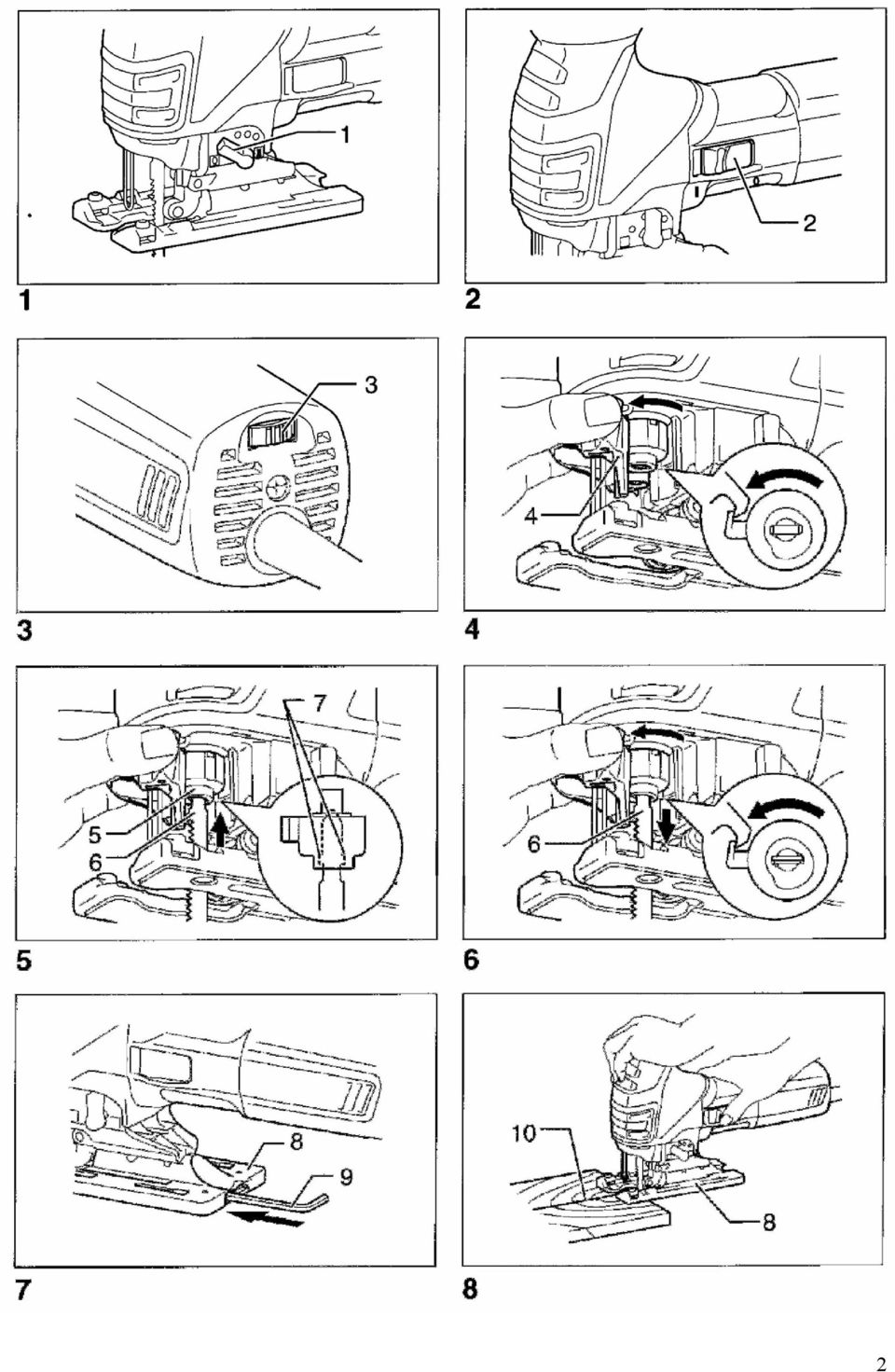 1

1

2

2

3

3

4

4

7

5

6

5

6

6

8

9

7

10

8

8

2