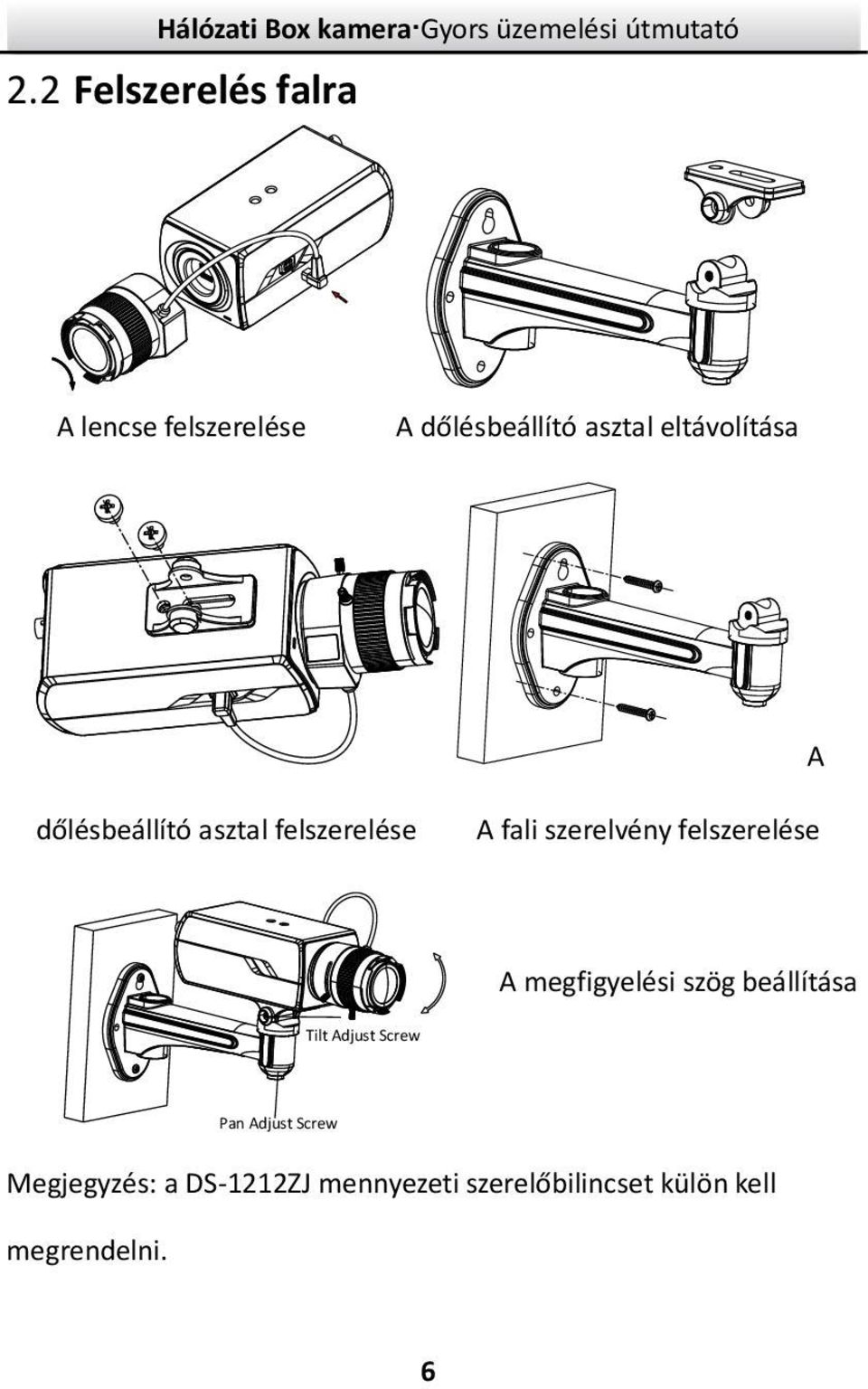 Hálózati Box kamera·Gyors üzemelési útmutató

2.2 Felszerelés falra

A lencse felszerelése

A dőlésbeállító asztal eltávolítása

A

dőlésbeállító asztal felszerelése

A fali szerelvény felszerelése

A megfigyelési szög beállítása

Tilt Adjust Screw

Pan Adjust Screw

Megjegyzés: a DS-1212ZJ mennyezeti szerelőbilincset külön kell megrendelni.

6