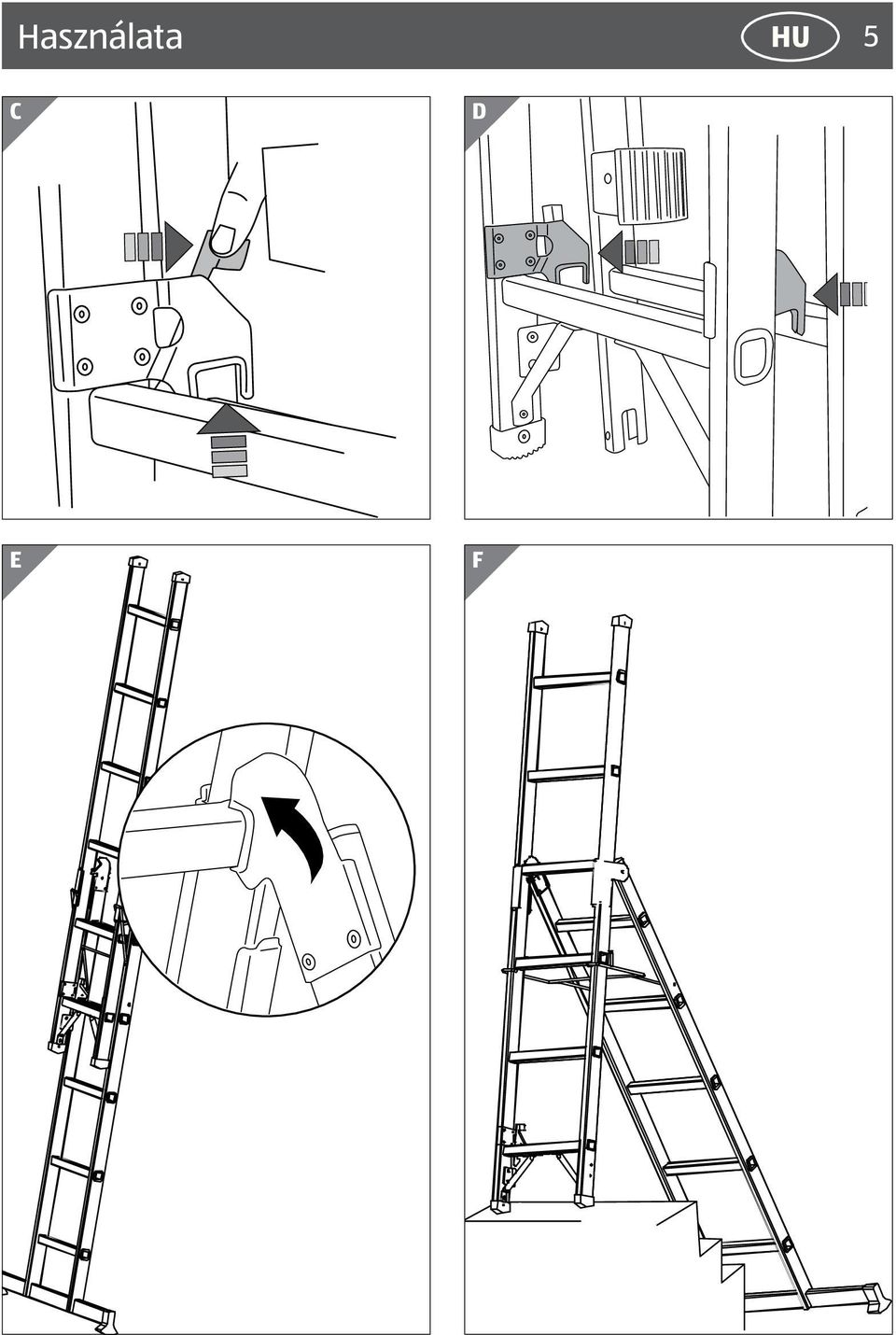 Használata HU 5

C

D

E

F