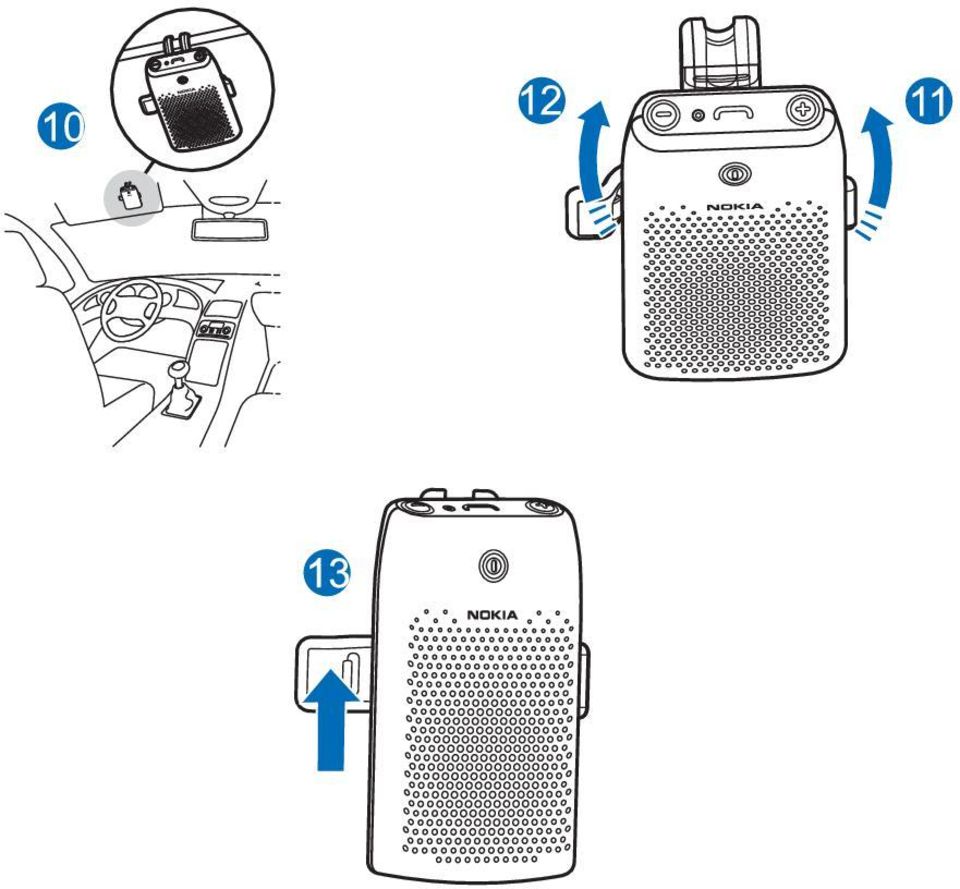 10

12

11

NOKIA

13

NOKIA