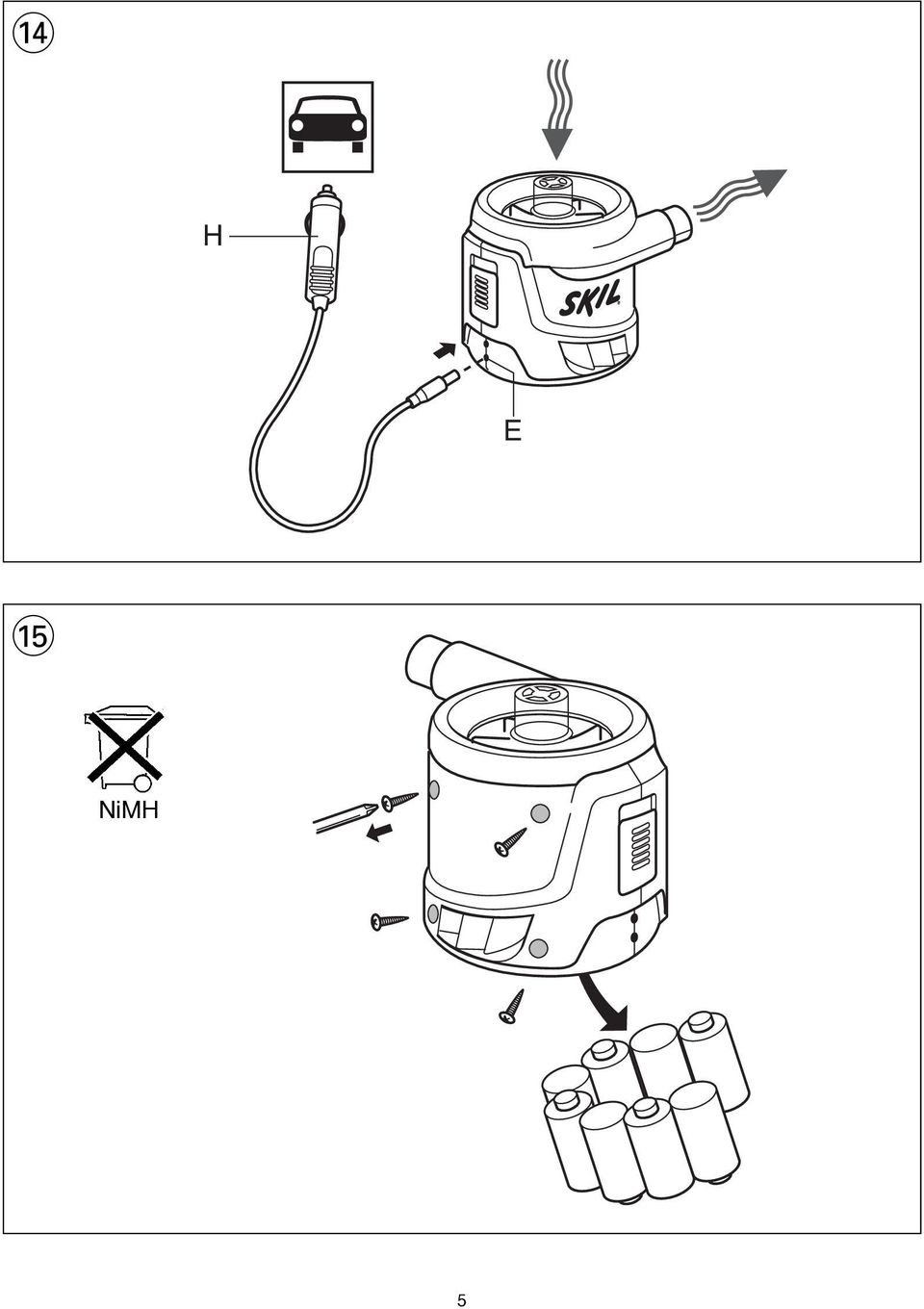 14

H

SKIL

E

15

NiMH

5