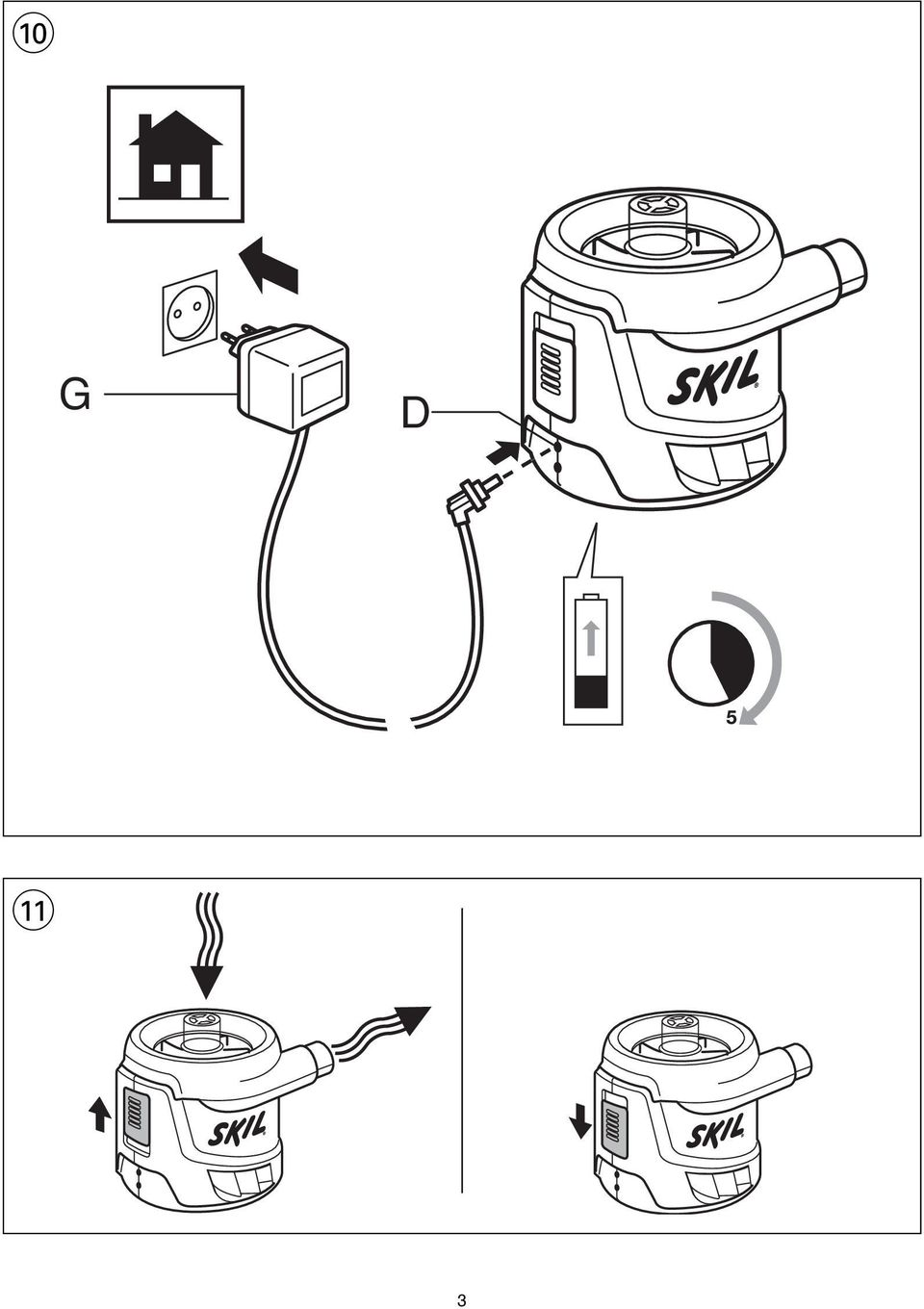 10

G

D

SKIL

5

11

SKIL

SKIL

3