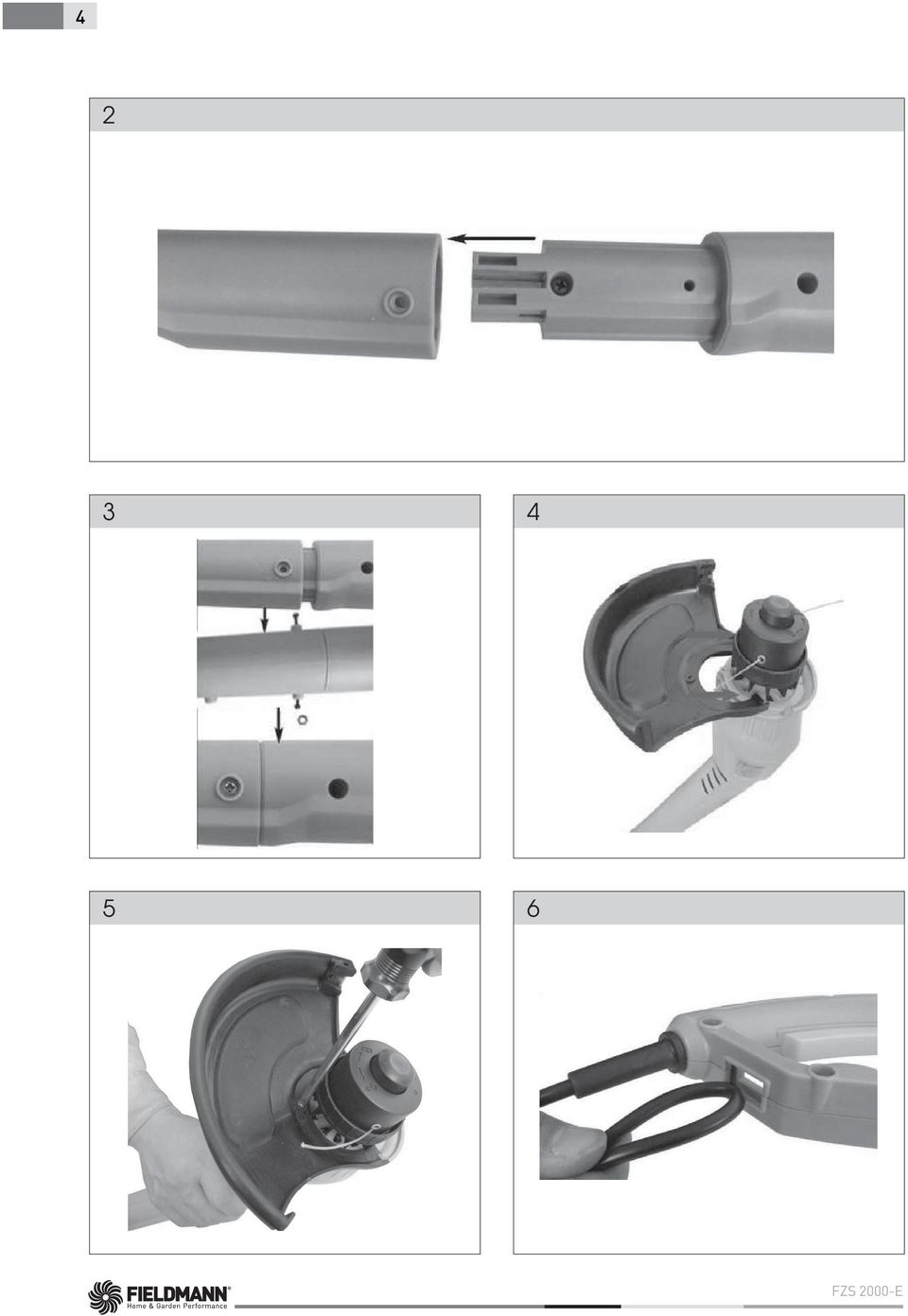 4

2

3

4

5

6

FIELDMANN®
Home & Garden Performance

FZS 2000-E