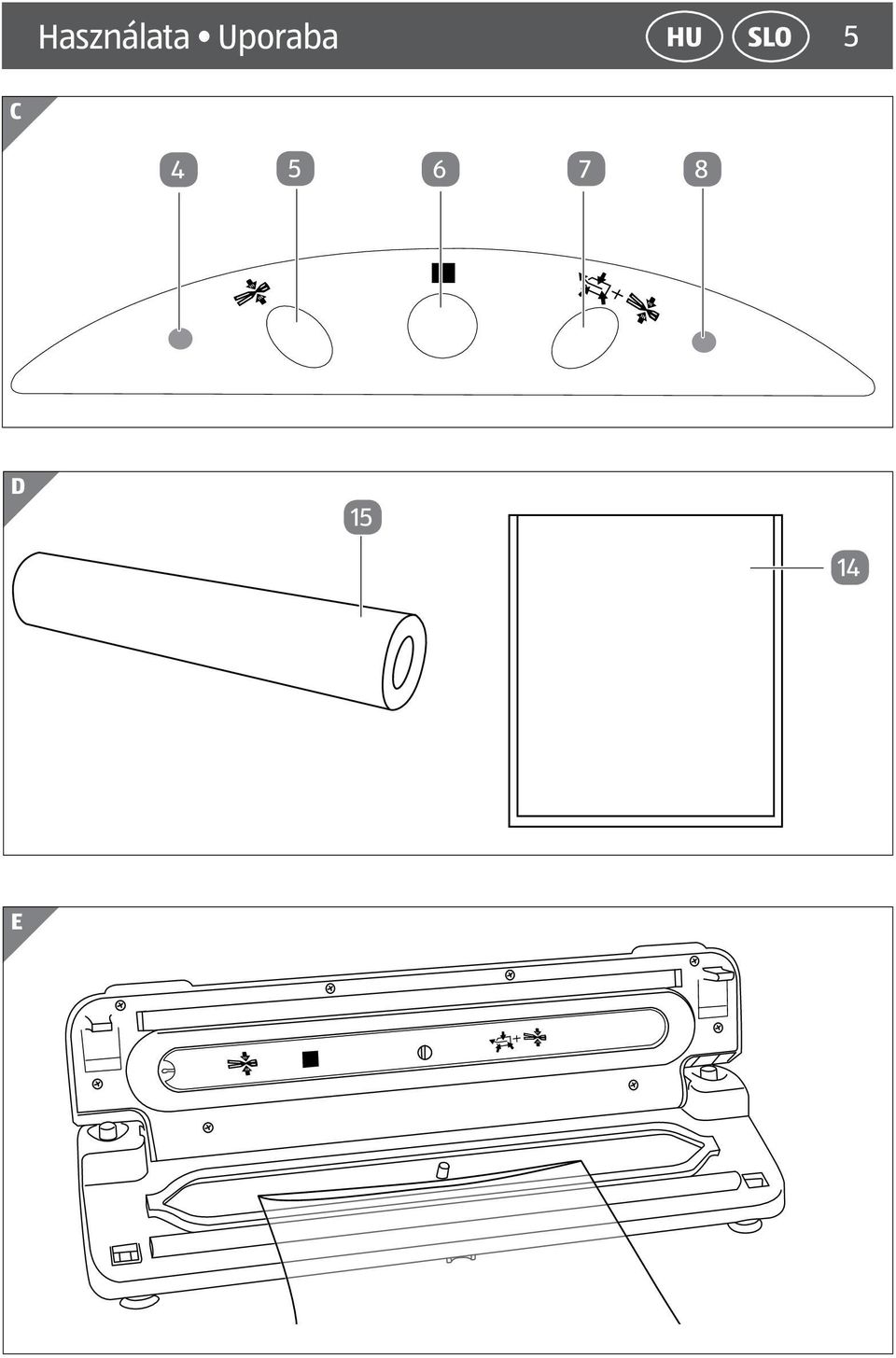 Használata • Uporaba HU SLO 5

C

4 5 6 7 8

D

15

14

E