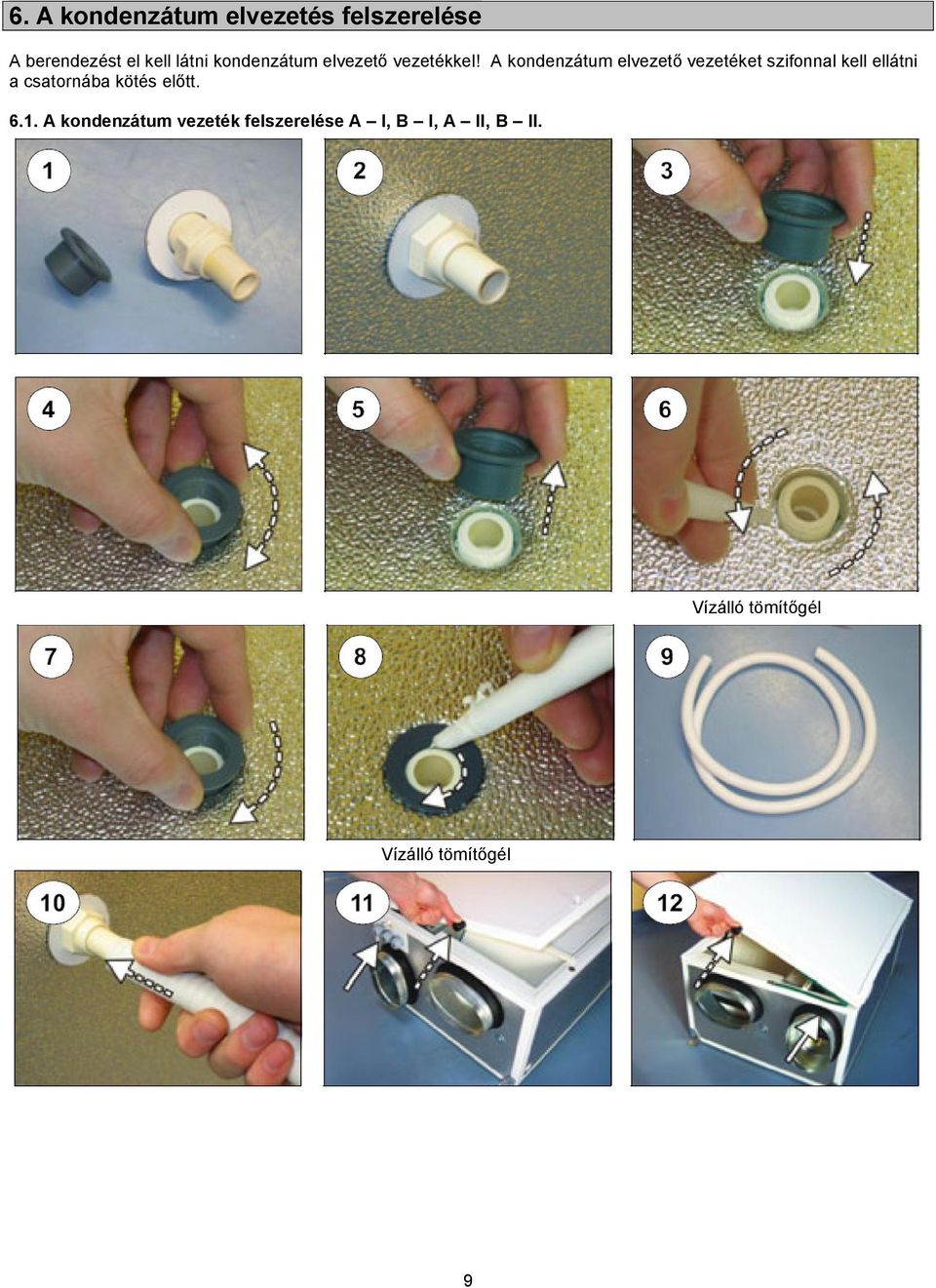 6. A kondenzátum elvezetés felszerelése

A berendezést el kell látni kondenzátum elvezető vezetékkel! A kondenzátum elvezető vezetéket szifonnal kell ellátni a csatornába kötés előtt.

6.1. A kondenzátum vezeték felszerelése A – I, B – I, A – II, B – II.

1

2

3

4

5

6

Vízálló tömítőgél

7

8

9

Vízálló tömítőgél

10

11

12

9