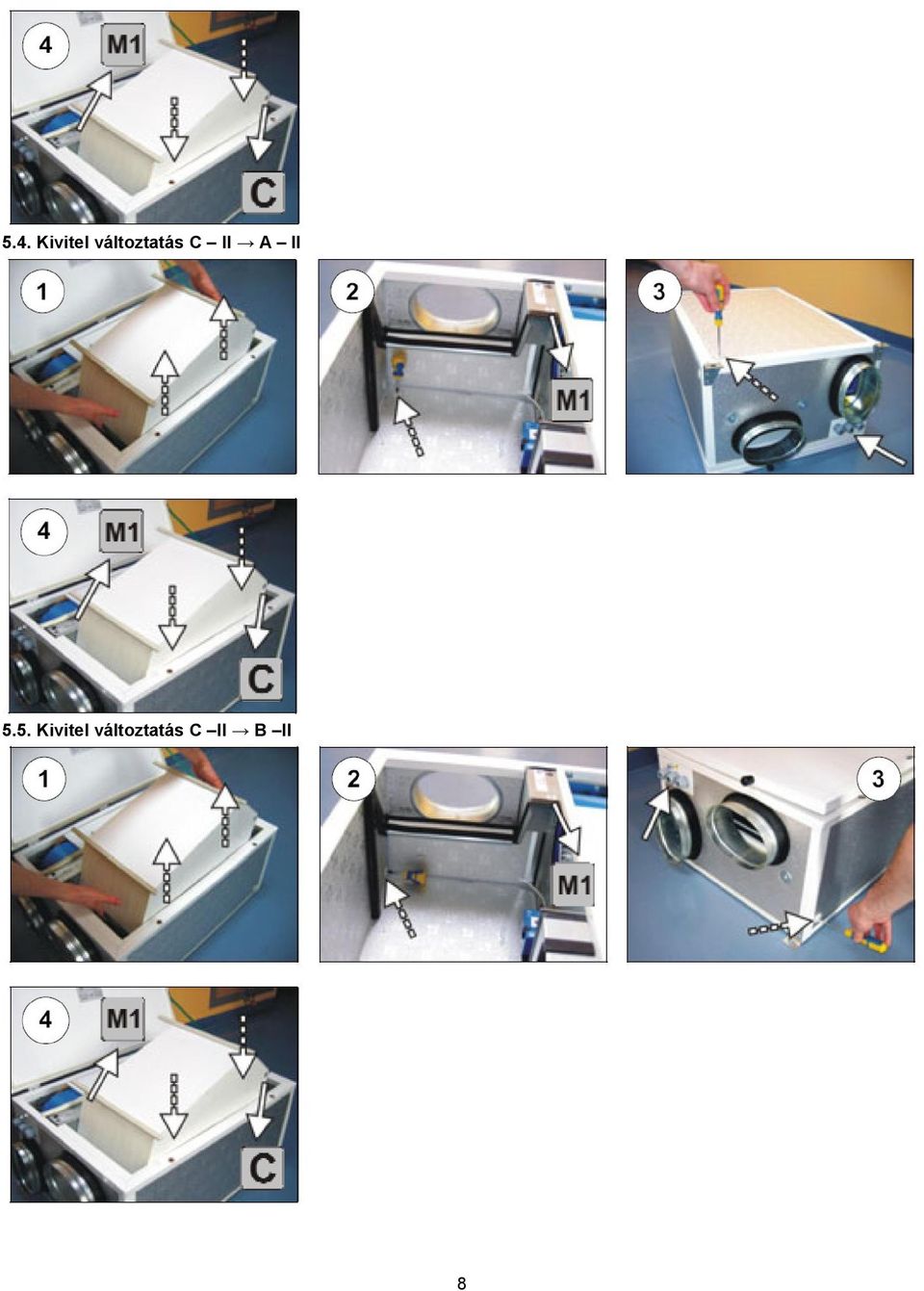 4
M1
C

5.4. Kivitel változtatás C – II → A – II

1

2
M1

3

4
M1
C

5.5. Kivitel változtatás C –II → B –II

1

2
M1

3

4
M1
C

8