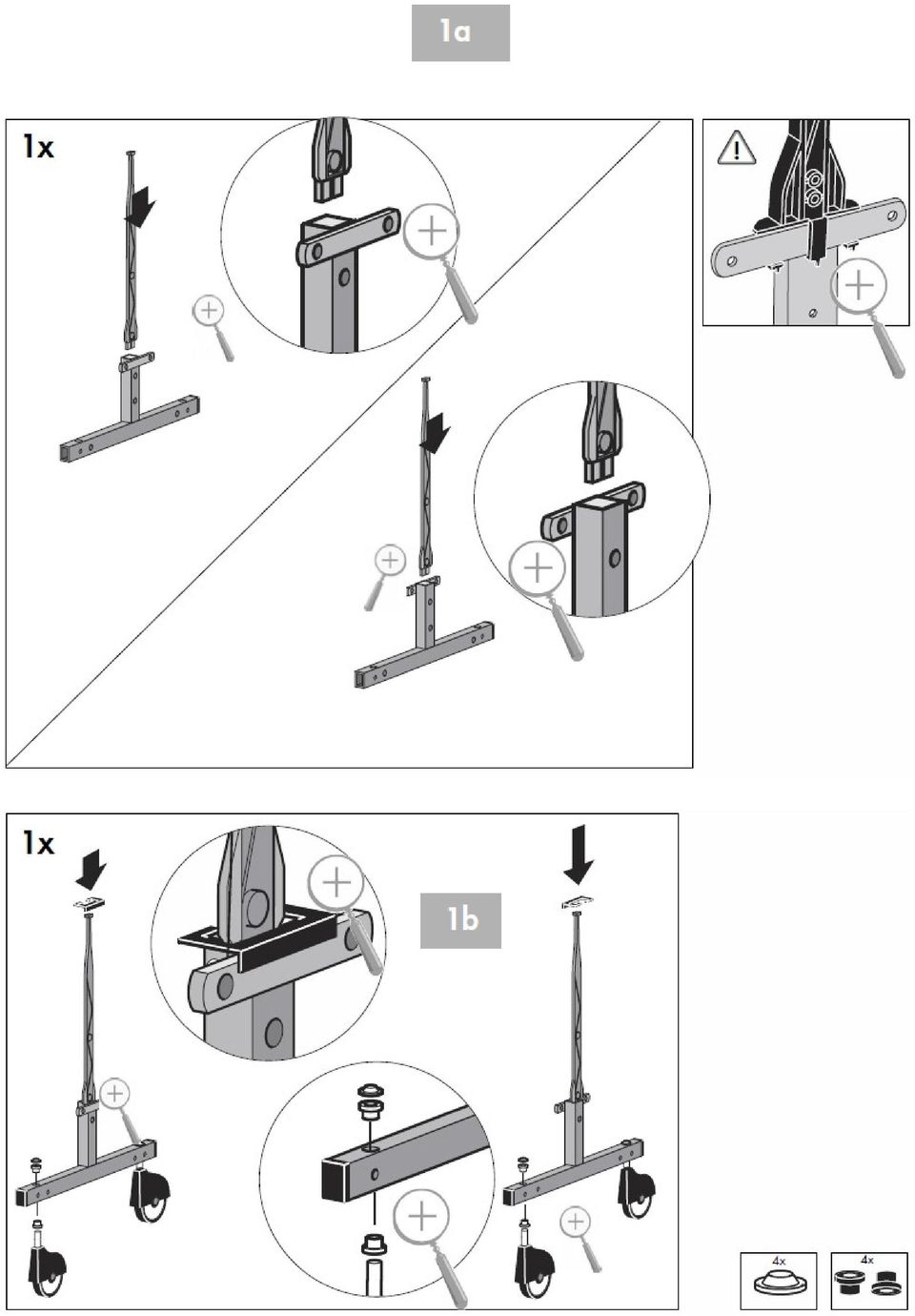 1a

1x

1x

1b

4x

4x