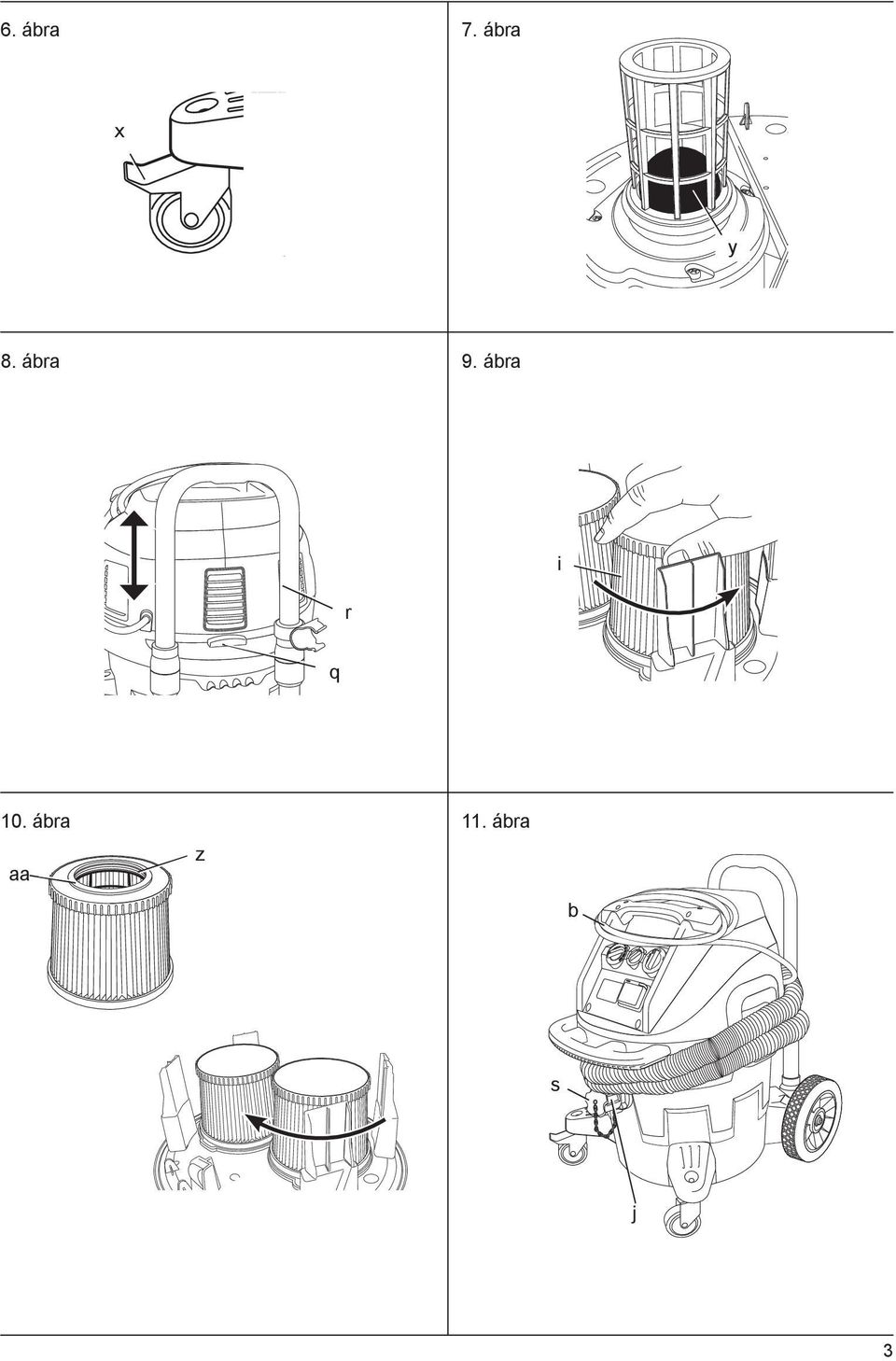 6. ábra

x

7. ábra

y

8. ábra

r

q

9. ábra

i

10. ábra

aa

z

11. ábra

b

s

j

3