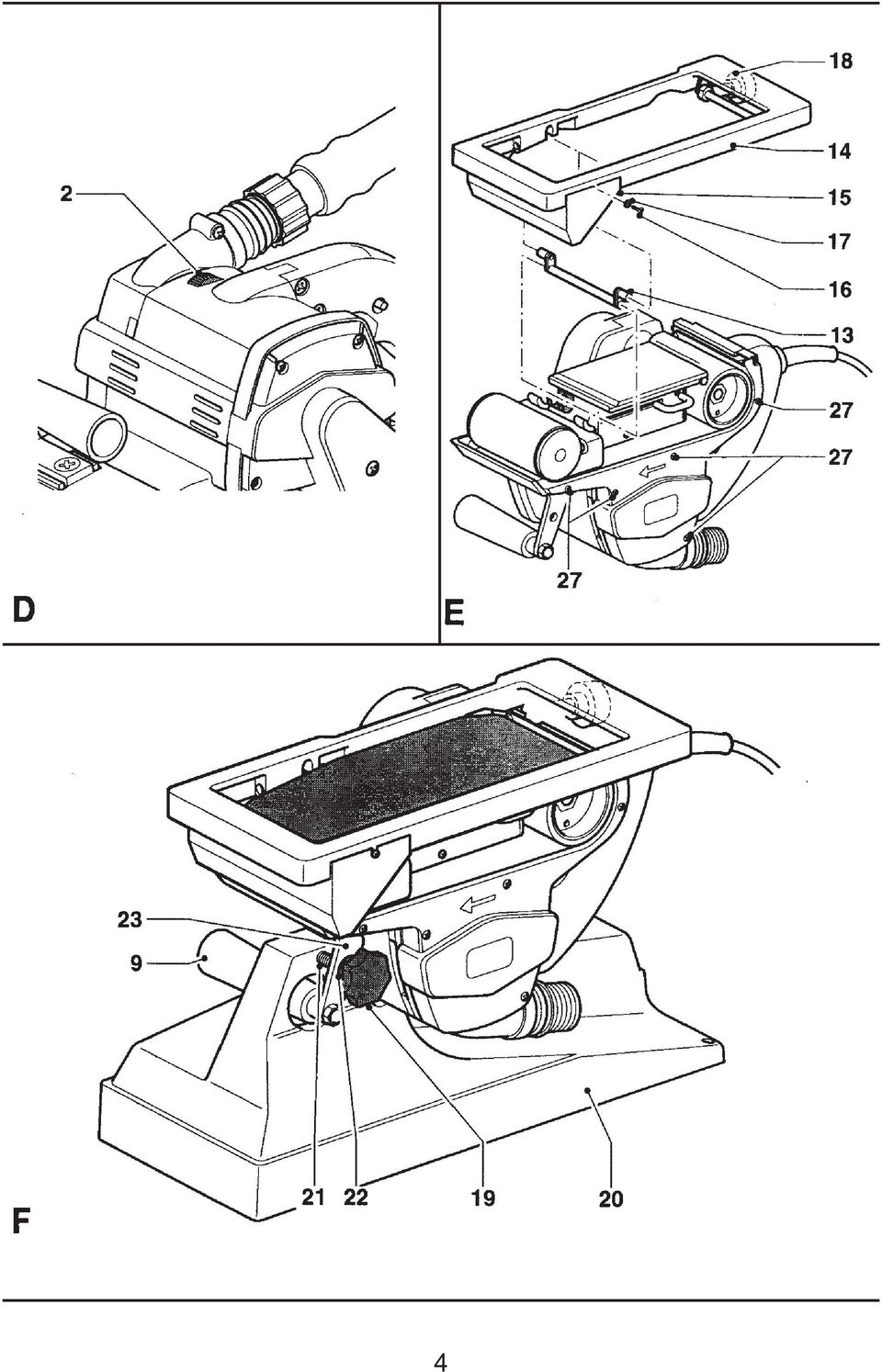 2

D

18
14
15
17
16
13
27
27
27

E

23
9
21
22
19
20

F

4