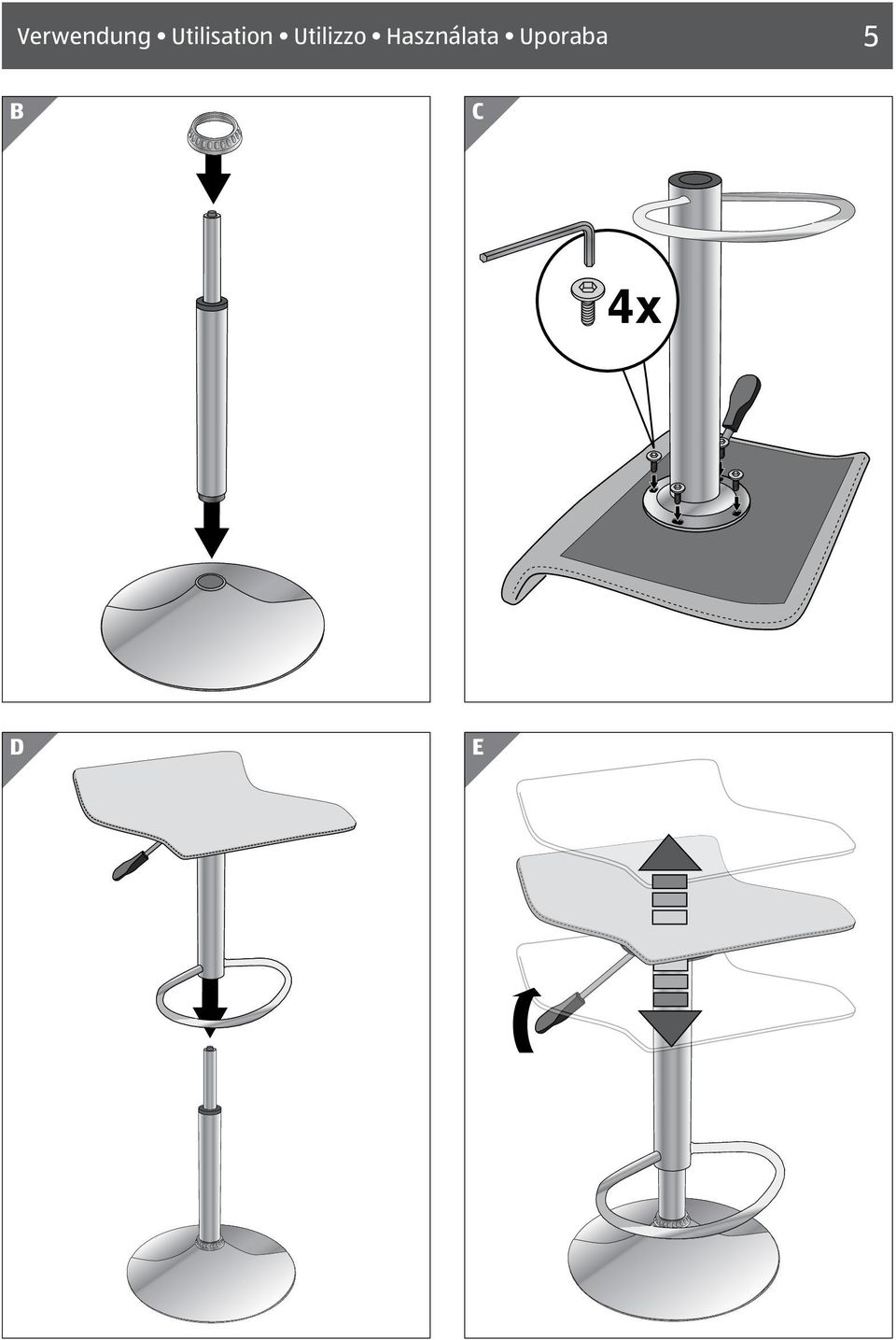 Verwendung • Utilisation • Utilizzo • Használata • Uporaba 5

B

C

4x

D

E