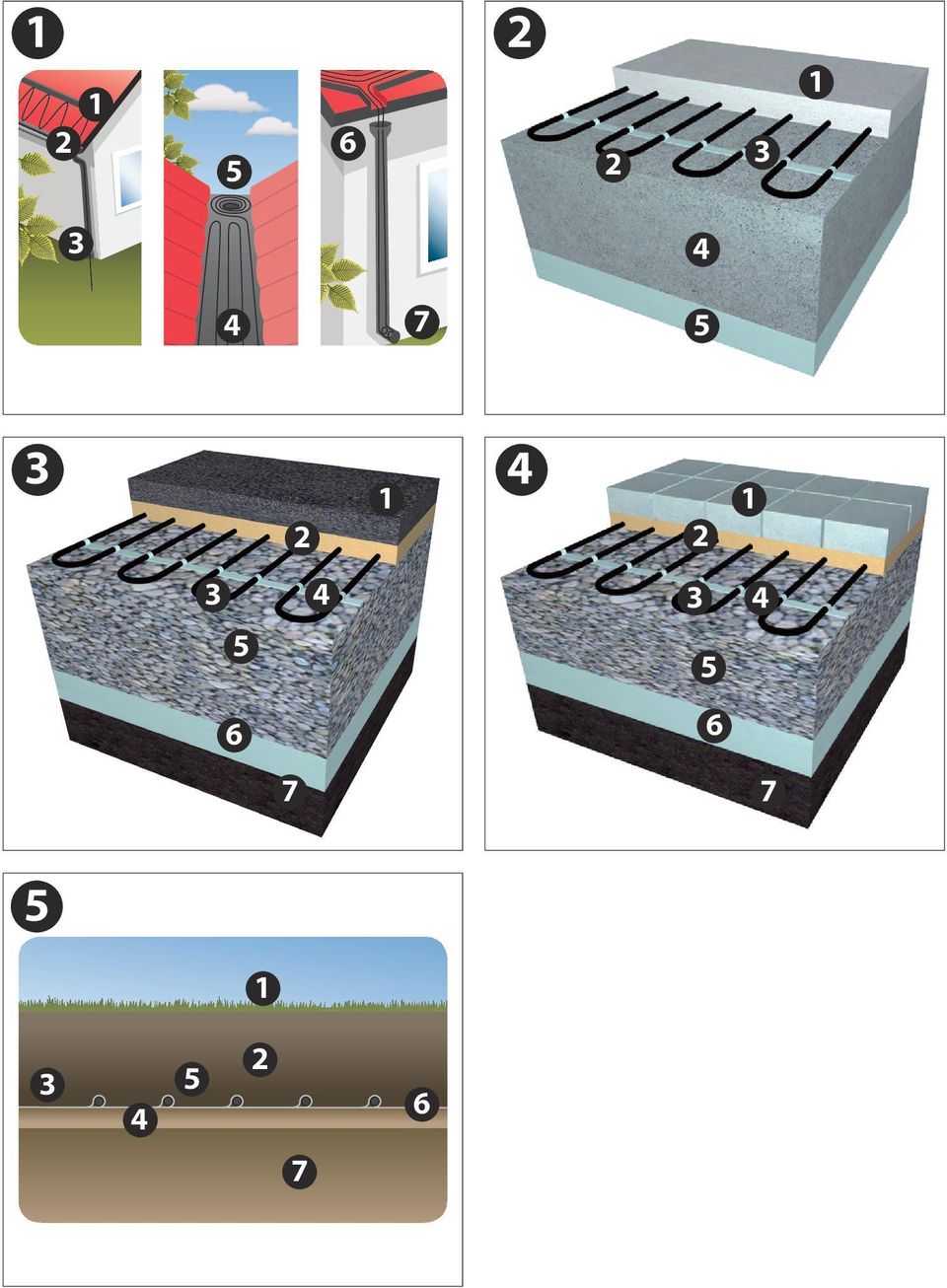 1
1
2
3
5
4
6
7

2
1
2
3
4
5

3
1
2
3
4
5
6
7

4
1
2
3
4
5
6
7

5
1
2
3
5
4
6
7