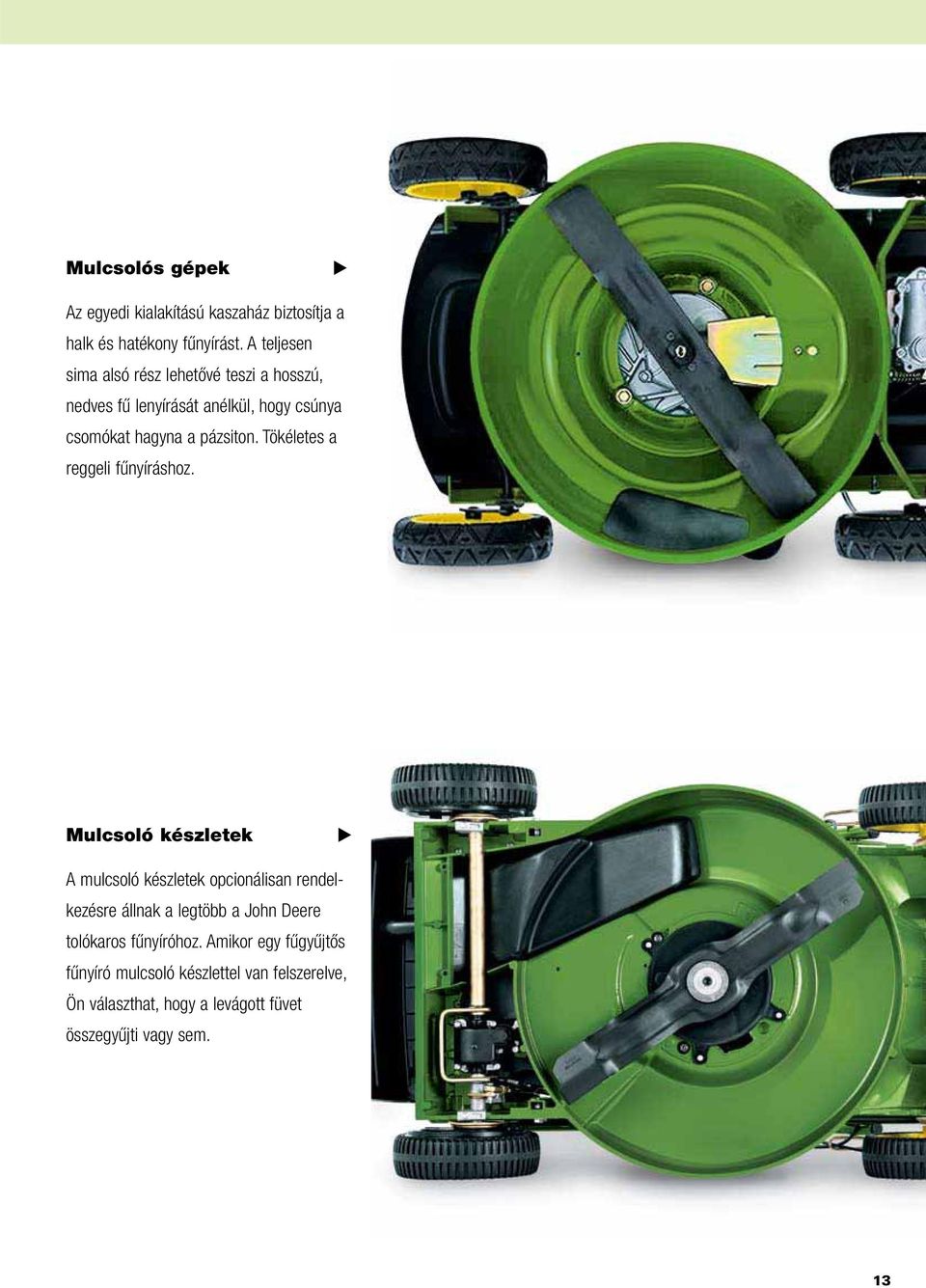 Mulcsolós gépek ▶

Az egyedi kialakítású kaszaház biztosítja a halk és hatékony fűnyírást. A teljesen sima alsó rész lehetővé teszi a hosszú, nedves fű lenyírását anélkül, hogy csúnya csomókat hagyna a pázsiton. Tökéletes a reggeli fűnyíráshoz.

Mulcsoló készletek ▶

A mulcsoló készletek opcionálisan rendelkezésre állnak a legtöbb a John Deere tolókaros fűnyíróhoz. Amikor egy fűgyűjtős fűnyíró mulcsoló készlettel van felszerelve, Ön választhat, hogy a levágott füvet összegyűjti vagy sem.

13