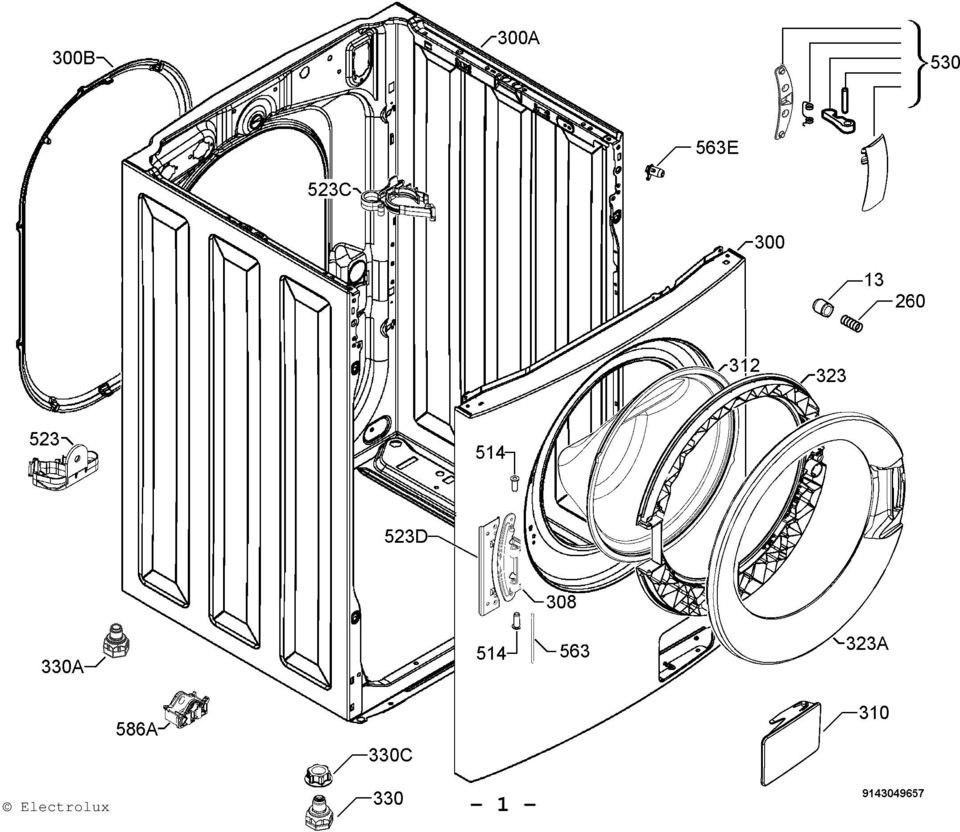 300B
300A
530
563E
523C
300
13
260
312
323
523
514
523D
308
514
563
323A
330A
586A
310
330C
330
© Electrolux
– 1 –
9143049657