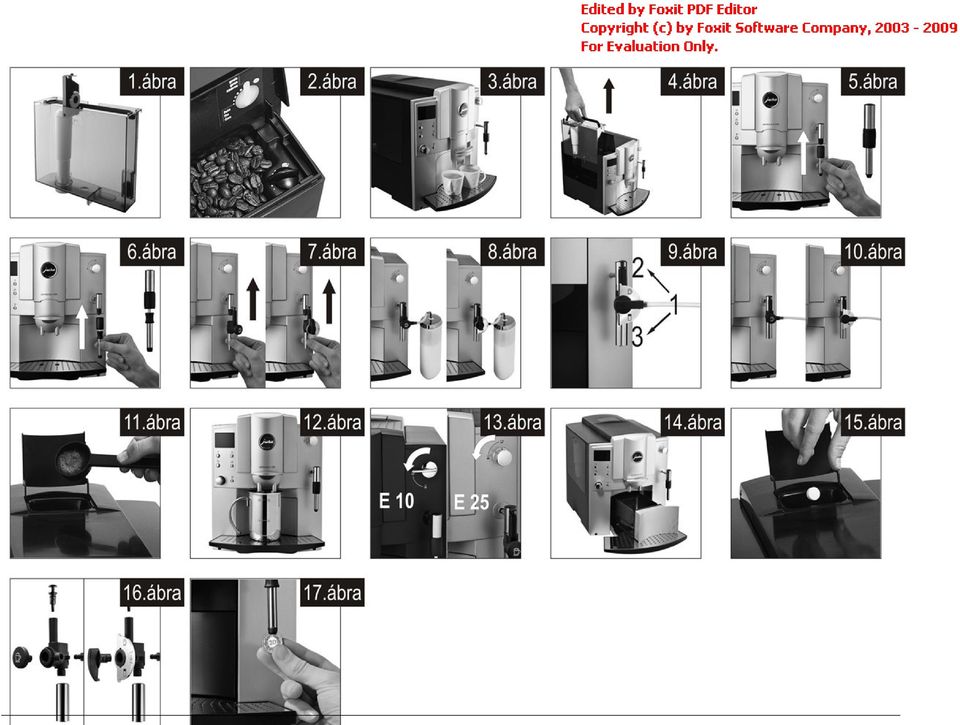 Edited by Foxit PDF Editor
Copyright (c) by Foxit Software Company, 2003 - 2009
For Evaluation Only.

1.ábra

2.ábra

3.ábra

4.ábra

5.ábra

6.ábra

7.ábra

8.ábra

9.ábra

2

1

3

10.ábra

11.ábra

12.ábra

13.ábra

E 10

E 25

14.ábra

15.ábra

16.ábra

17.ábra