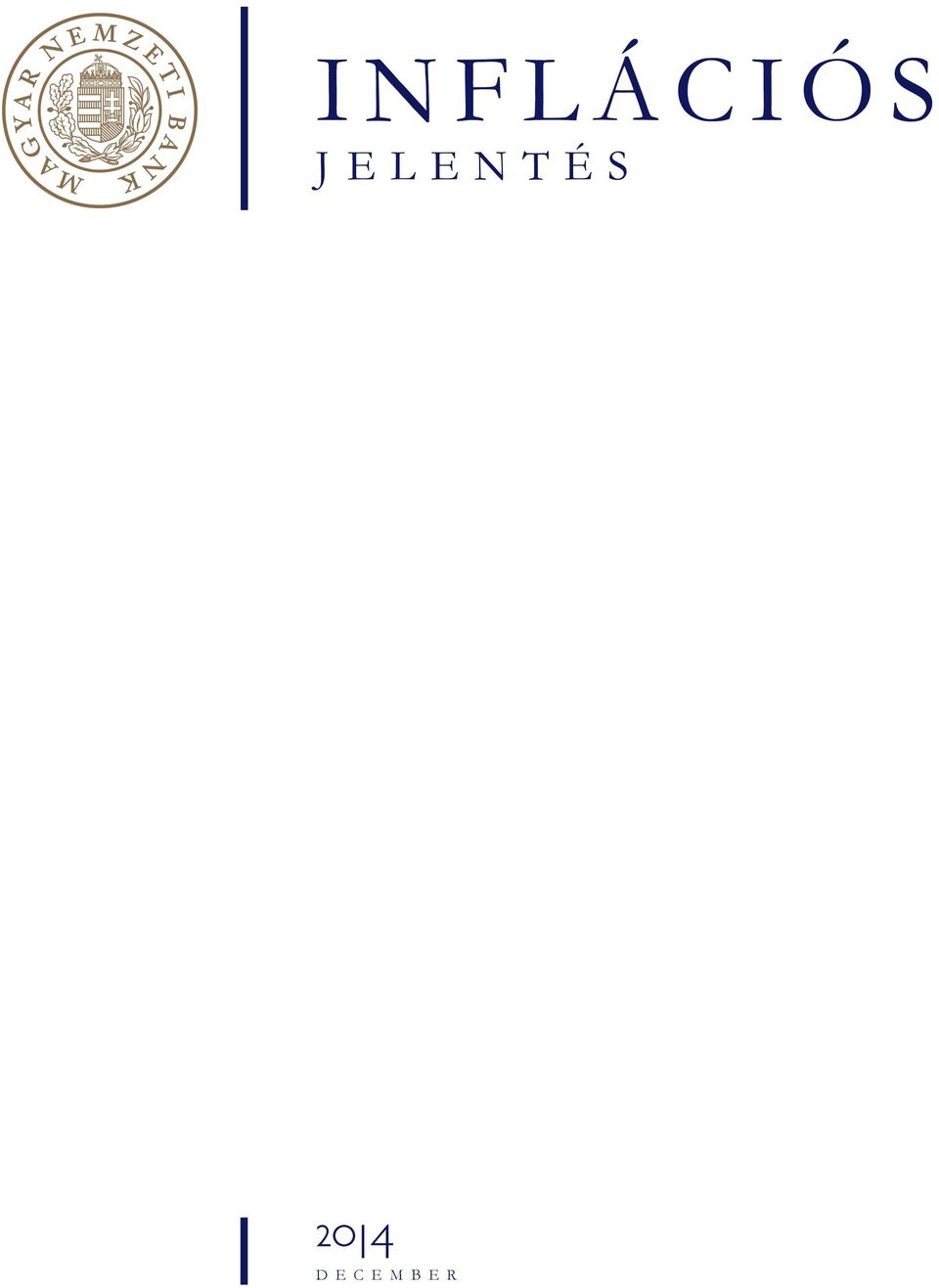 MAGYAR NEMZETI BANK

INFLÁCIÓS
JELENTÉS

2014
DECEMBER