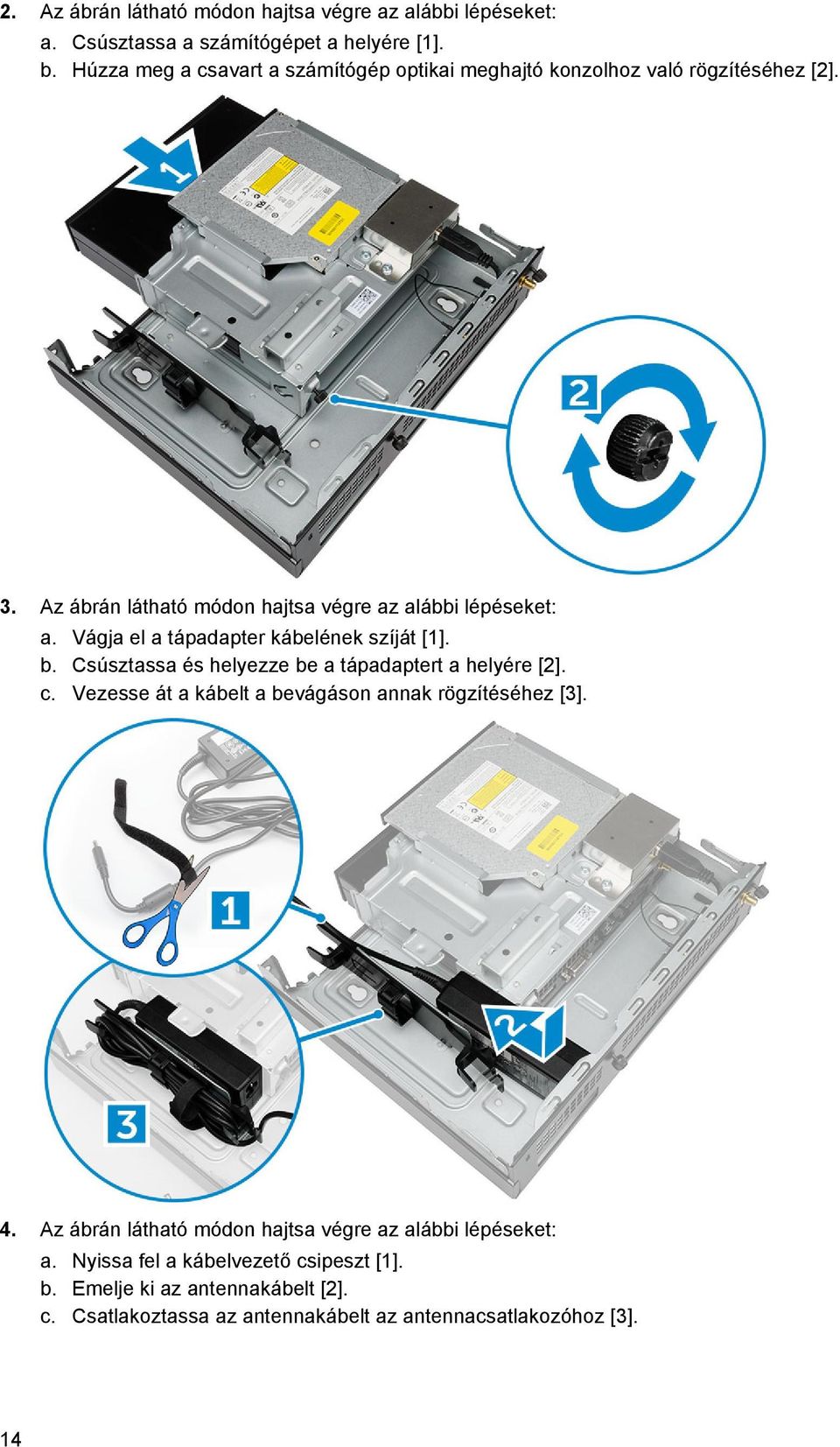 2. Az ábrán látható módon hajtsa végre az alábbi lépéseket:
a. Csúsztassa a számítógépet a helyére [1].
b. Húzza meg a csavart a számítógép optikai meghajtó konzolhoz való rögzítéséhez [2].

1

2

3. Az ábrán látható módon hajtsa végre az alábbi lépéseket:
a. Vágja el a tápadapter kábelének szíját [1].
b. Csúsztassa és helyezze be a tápadaptert a helyére [2].
c. Vezesse át a kábelt a bevágáson annak rögzítéséhez [3].

1

2

3

4. Az ábrán látható módon hajtsa végre az alábbi lépéseket:
a. Nyissa fel a kábelvezető csipeszt [1].
b. Emelje ki az antennakábelt [2].
c. Csatlakoztassa az antennakábelt az antennacsatlakozóhoz [3].

14