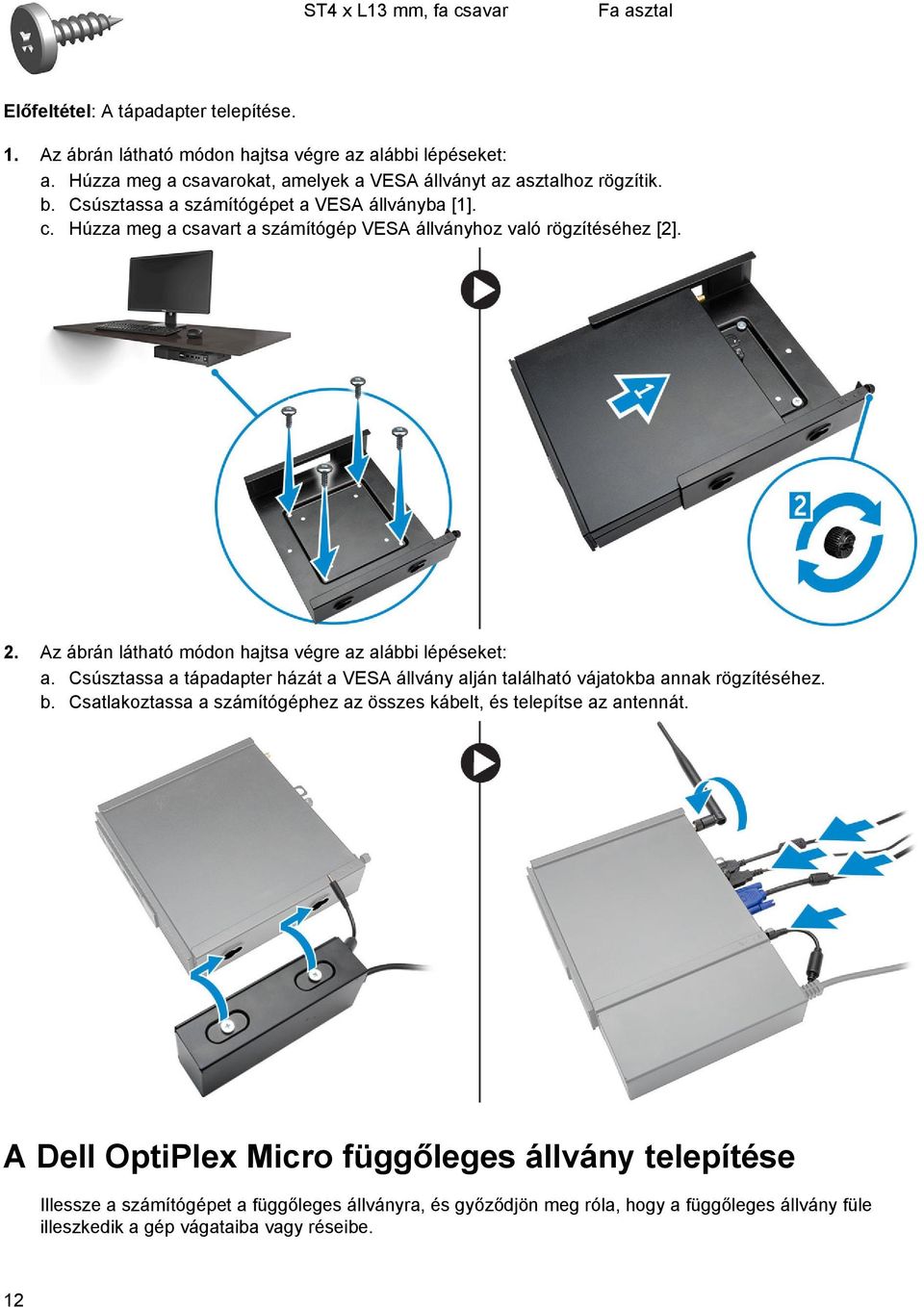 ST4 x L13 mm, fa csavar Fa asztal

Előfeltétel: A tápadapter telepítése.

1. Az ábrán látható módon hajtsa végre az alábbi lépéseket:
a. Húzza meg a csavarokat, amelyek a VESA állványt az asztalhoz rögzítik.
b. Csúsztassa a számítógépet a VESA állványba [1].
c. Húzza meg a csavart a számítógép VESA állványhoz való rögzítéséhez [2].

1

2

2. Az ábrán látható módon hajtsa végre az alábbi lépéseket:
a. Csúsztassa a tápadapter házát a VESA állvány alján található vájatokba annak rögzítéséhez.
b. Csatlakoztassa a számítógéphez az összes kábelt, és telepítse az antennát.

A Dell OptiPlex Micro függőleges állvány telepítése

Illessze a számítógépet a függőleges állványra, és győződjön meg róla, hogy a függőleges állvány füle illeszkedik a gép vágataiba vagy réseibe.

12