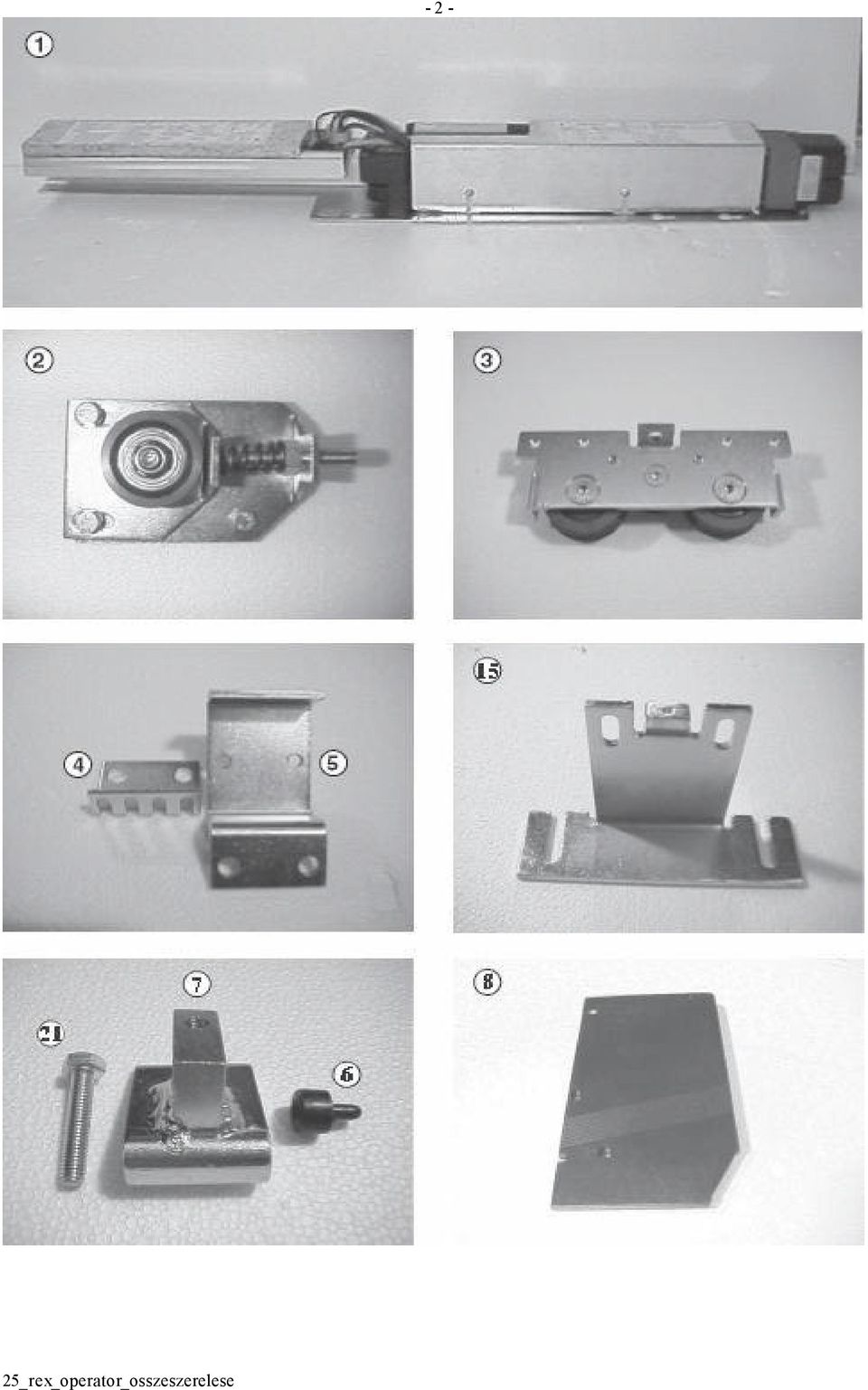 - 2 -

1

2

3

4

5

15

21

7

6

8

25_rex_operator_osszeszerelese