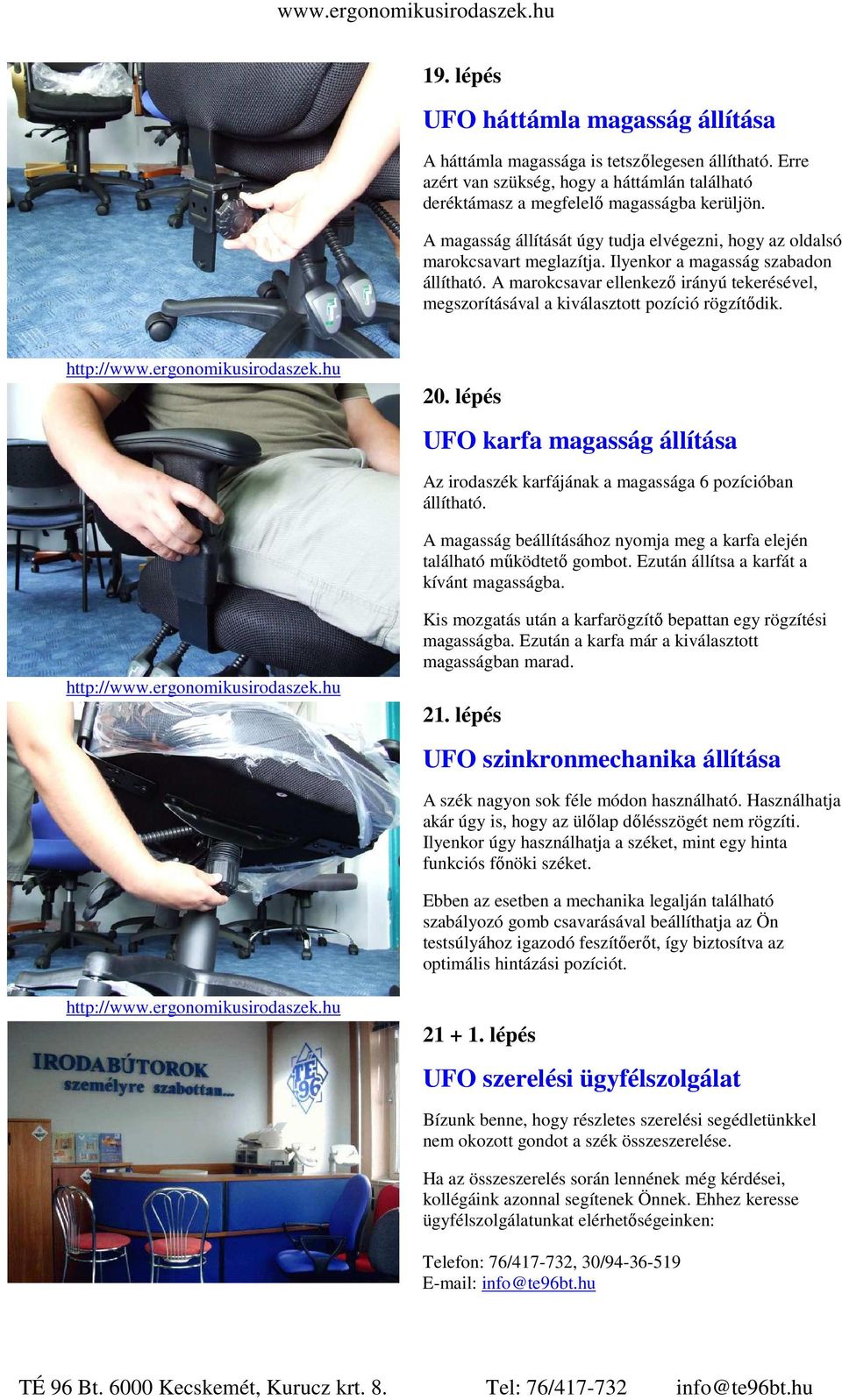 www.ergonomikusirodaszek.hu

19. lépés

UFO háttámla magasság állítása

A háttámla magassága is tetszőlegesen állítható. Erre azért van szükség, hogy a háttámlán található deréktámasz a megfelelő magasságba kerüljön.

A magasság állítását úgy tudja elvégezni, hogy az oldalsó marokcsavart meglazítja. Ilyenkor a magasság szabadon állítható. A marokcsavar ellenkező irányú tekerésével, megszorításával a kiválasztott pozíció rögzítődik.

http://www.ergonomikusirodaszek.hu

20. lépés

UFO karfa magasság állítása

Az irodaszék karfájának a magassága 6 pozícióban állítható.

A magasság beállításához nyomja meg a karfa elején található működtető gombot. Ezután állítsa a karfát a kívánt magasságba.

Kis mozgatás után a karfarögzítő bepattan egy rögzítési magasságba. Ezután a karfa már a kiválasztott magasságban marad.

http://www.ergonomikusirodaszek.hu

21. lépés

UFO szinkronmechanika állítása

A szék nagyon sok féle módon használható. Használhatja akár úgy is, hogy az ülőlap dőlésszögét nem rögzíti. Ilyenkor úgy használhatja a széket, mint egy hinta funkciós főnöki széket.

Ebben az esetben a mechanika legalján található szabályozó gomb csavarásával beállíthatja az Ön testsúlyához igazodó feszítőerőt, így biztosítva az optimális hintázási pozíciót.

http://www.ergonomikusirodaszek.hu

IRODABÚTOROK személyre szabottan...

TÉ 96

21 + 1. lépés

UFO szerelési ügyfélszolgálat

Bízunk benne, hogy részletes szerelési segédletünkkel nem okozott gondot a szék összeszerelése.

Ha az összeszerelés során lennének még kérdései, kollégáink azonnal segítenek Önnek. Ehhez keresse ügyfélszolgálatunkat elérhetőségeinken:

Telefon: 76/417-732, 30/94-36-519
E-mail: info@te96bt.hu

TÉ 96 Bt. 6000 Kecskemét, Kurucz krt. 8. Tel: 76/417-732 info@te96bt.hu