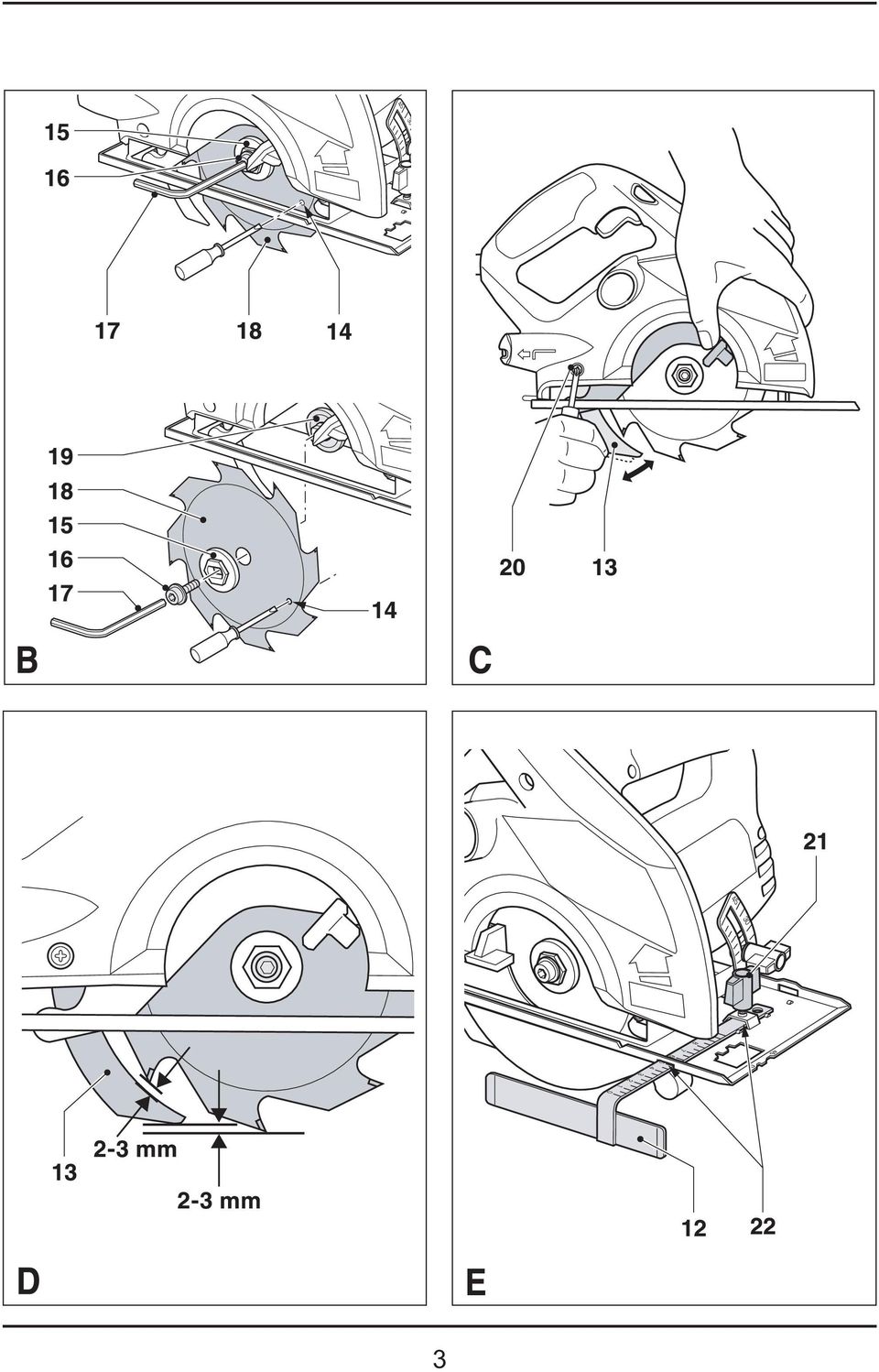 15
16
17
18
14
19
18
15
16
17
14
B

20
13
C

13
2-3 mm
2-3 mm
D

21
12
22
E

3