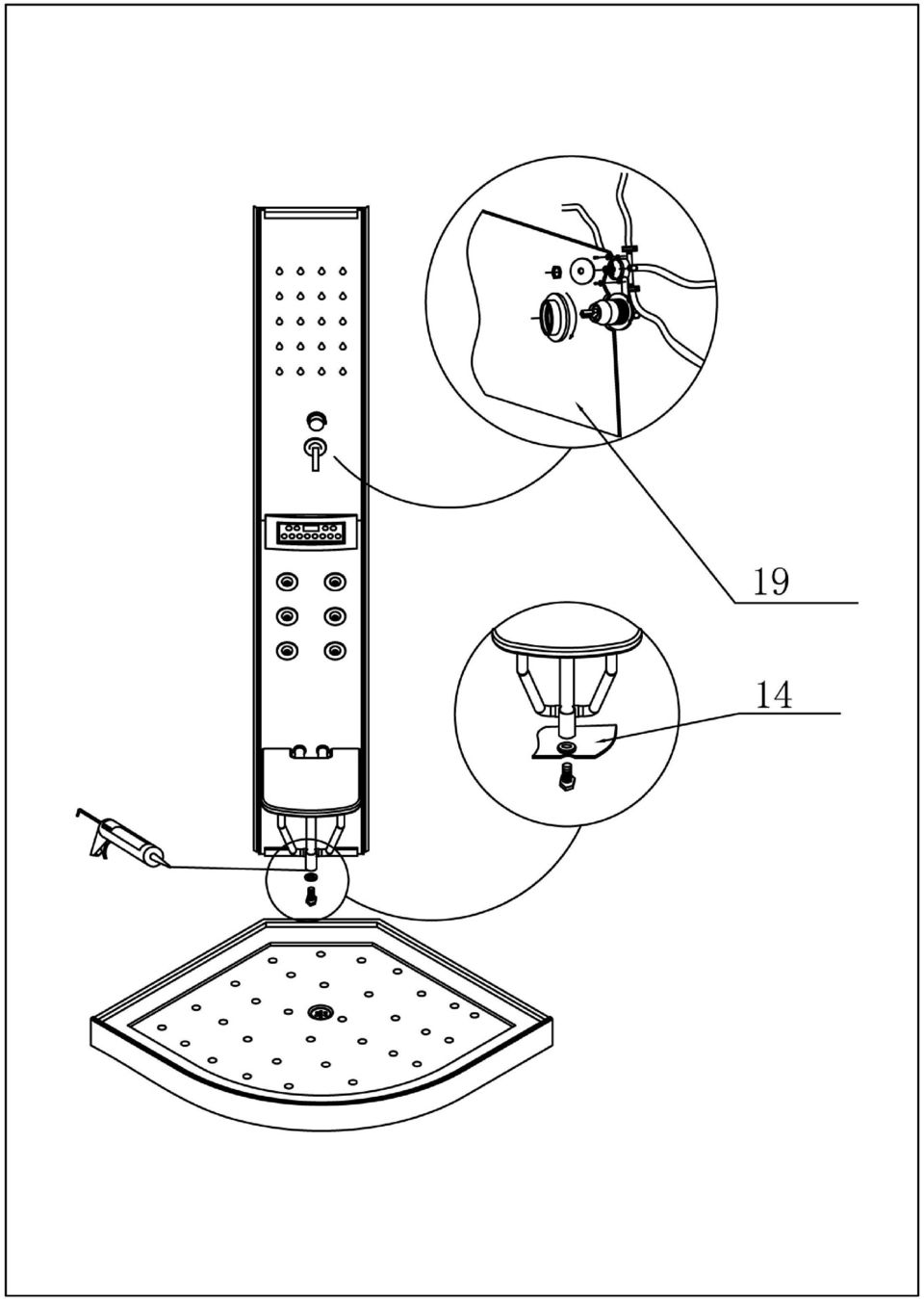 19

14