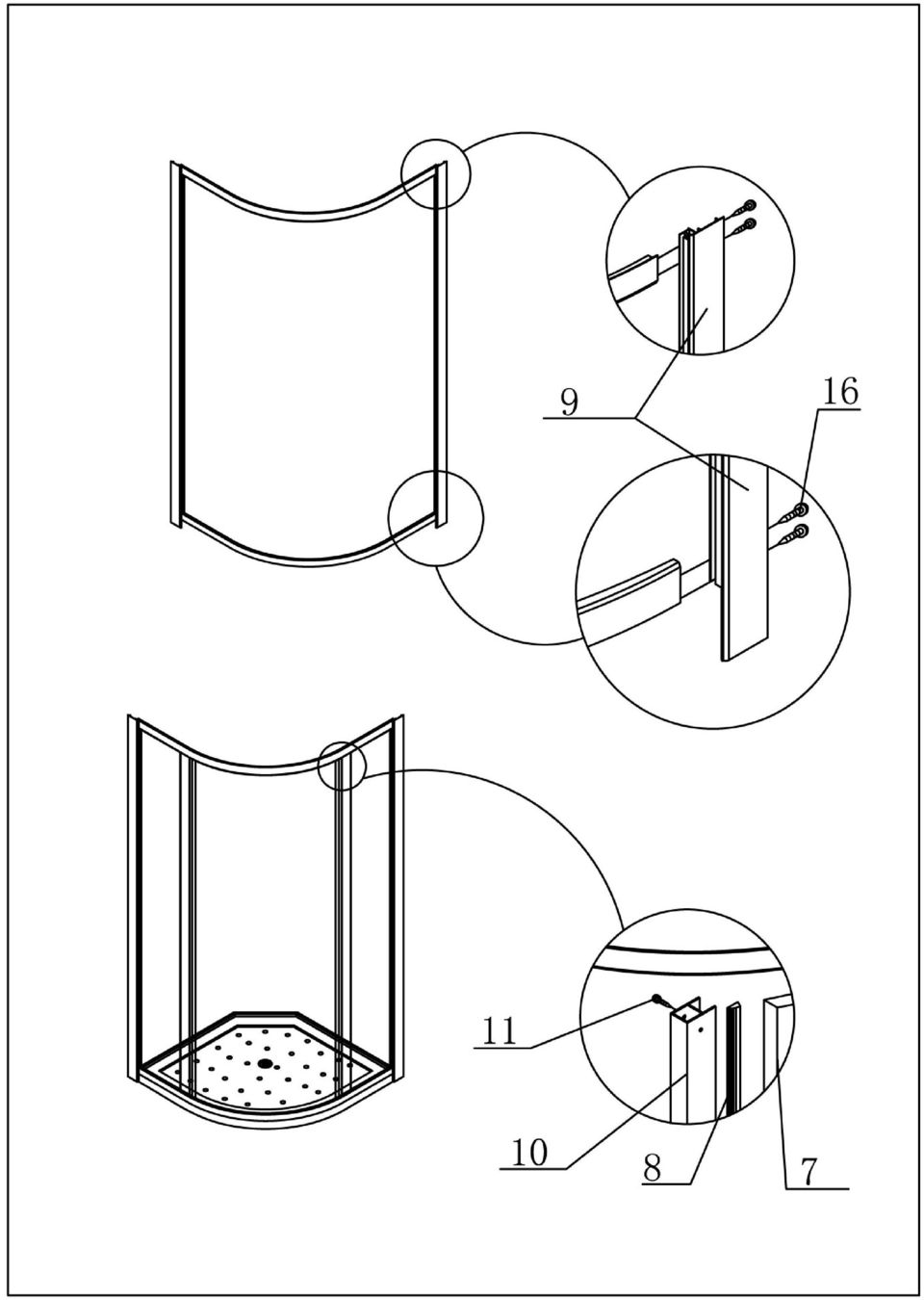 9

16

11

10

8

7