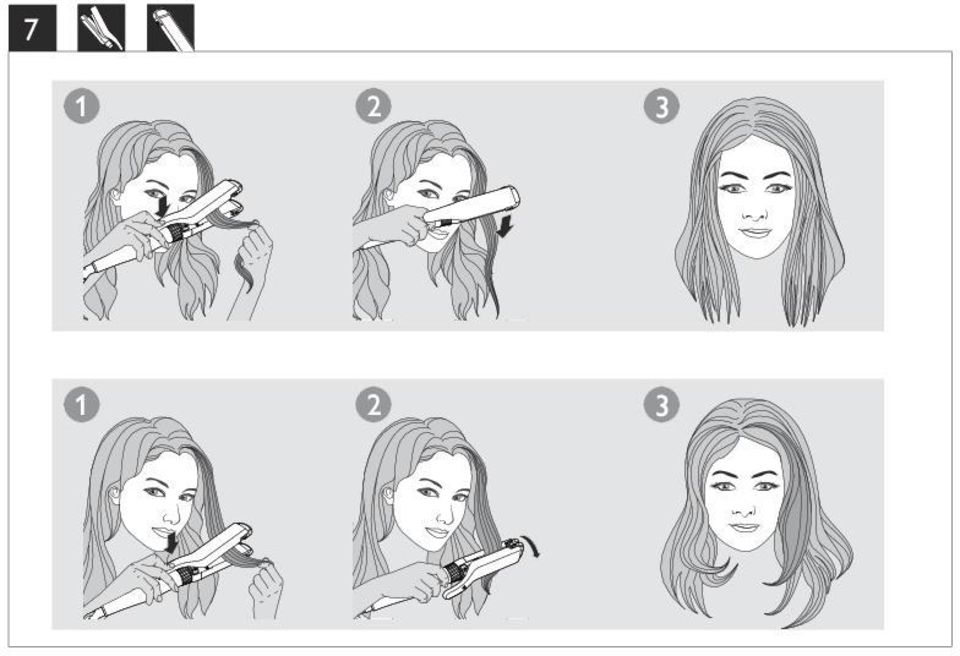 7

1

2

3

1

2

3