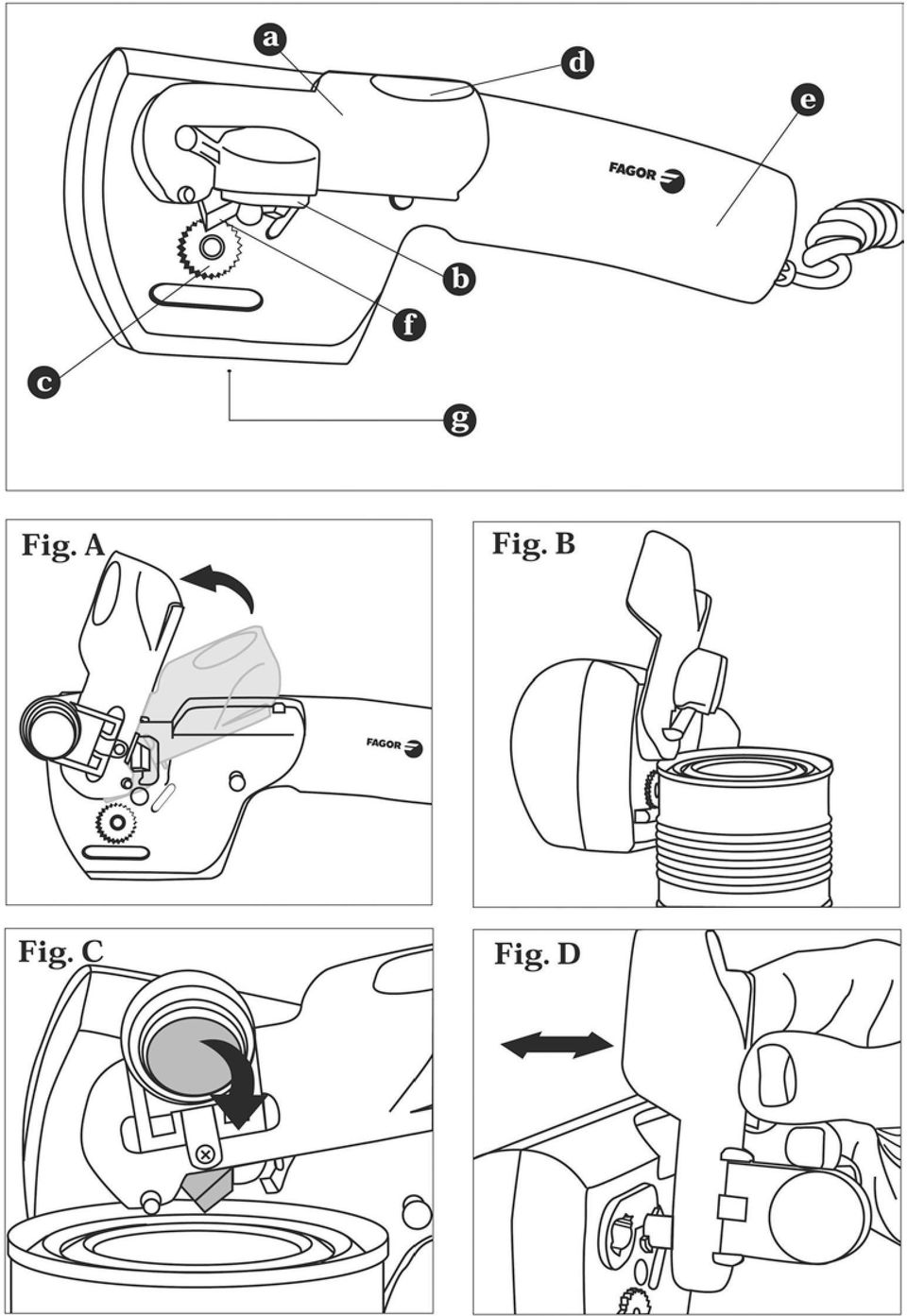 a
d
e
FAGOR
b
f
c
g

Fig. A
FAGOR

Fig. B

Fig. C

Fig. D