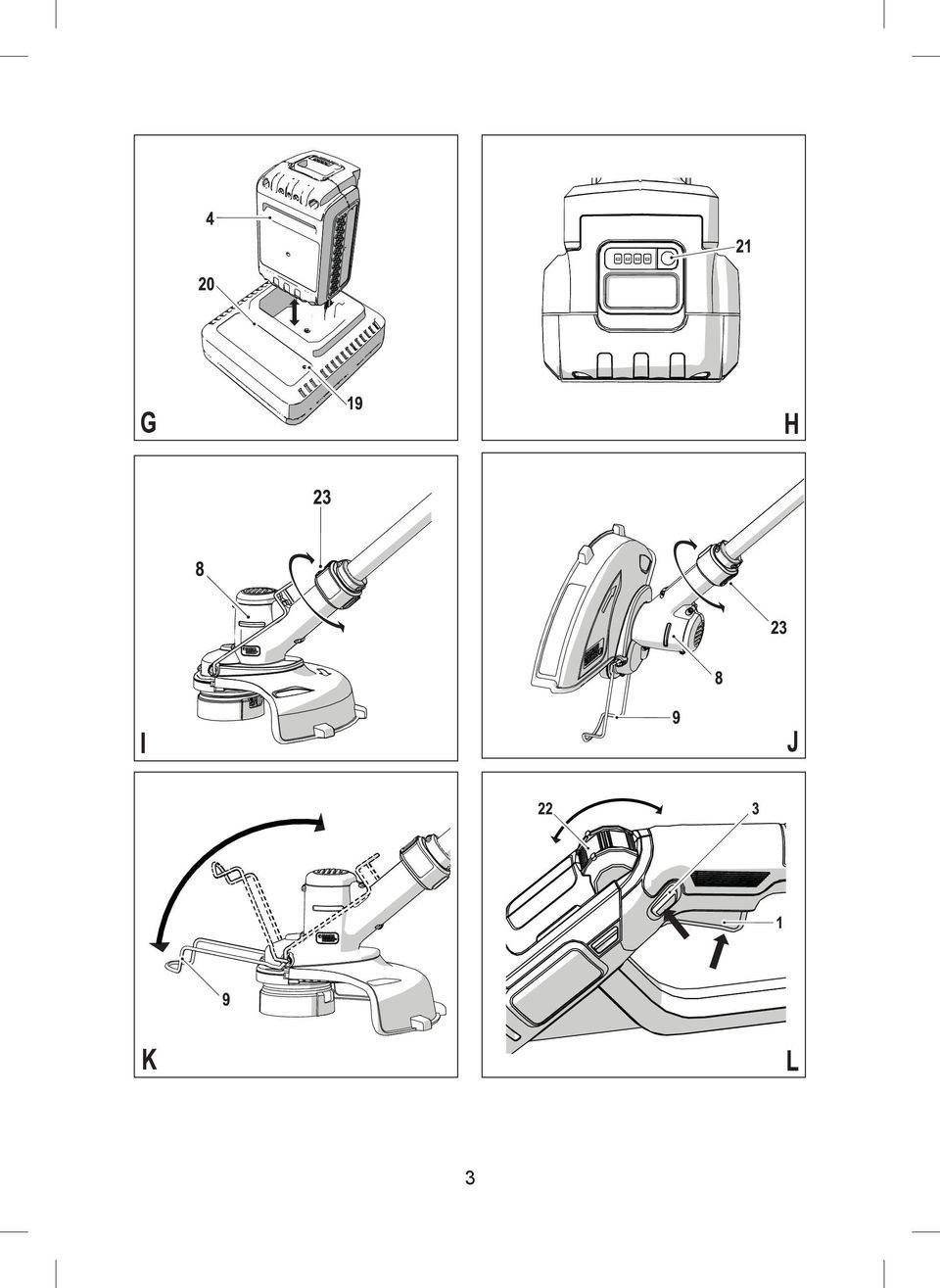 4

20

19

G

21

H

23

8

I

23

8

9

J

9

K

22

3

1

L

3