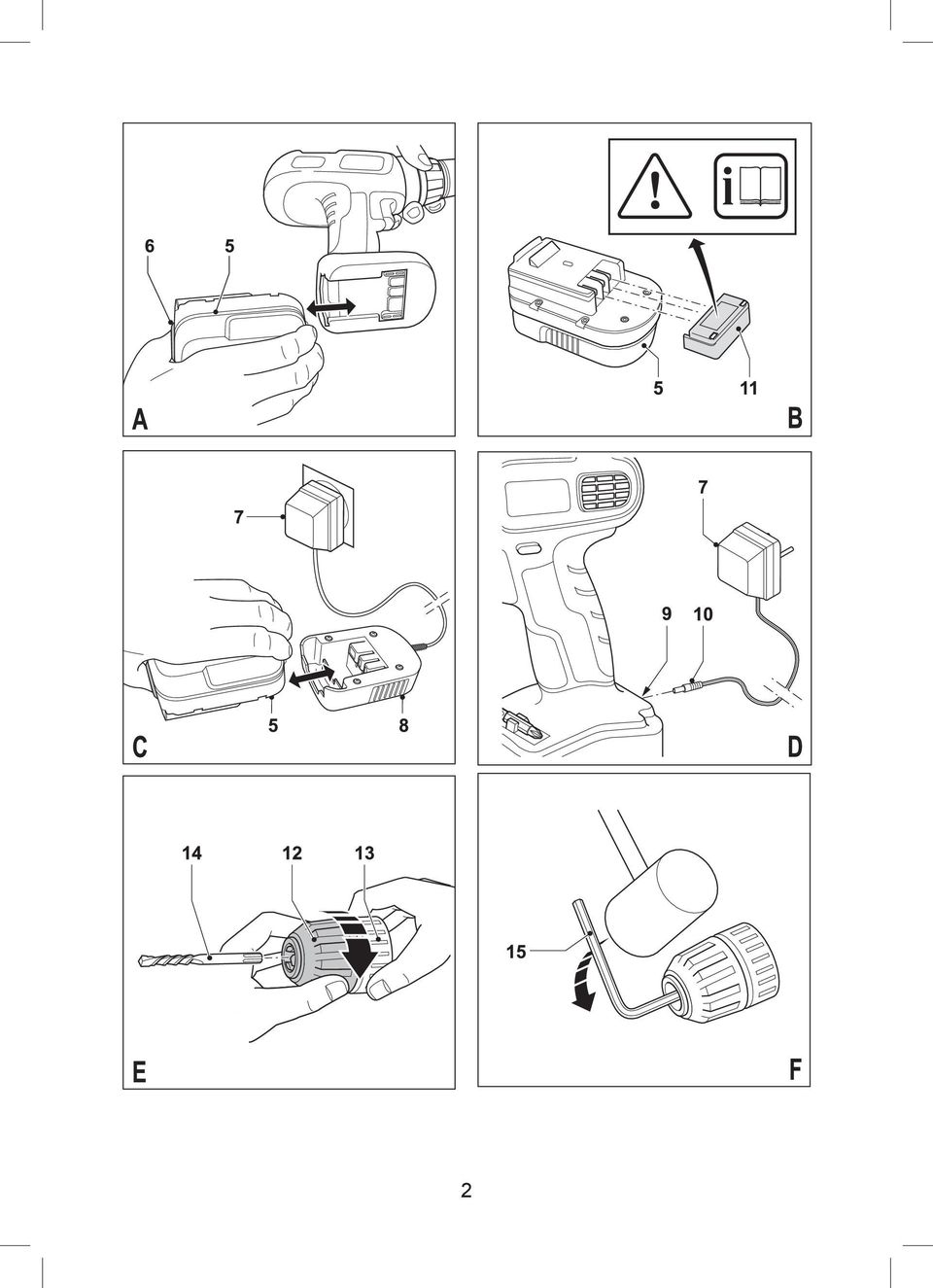 6 5

A

5 11

B

7

5 8

C

7

9 10

D

14 12 13

E

15

F

2