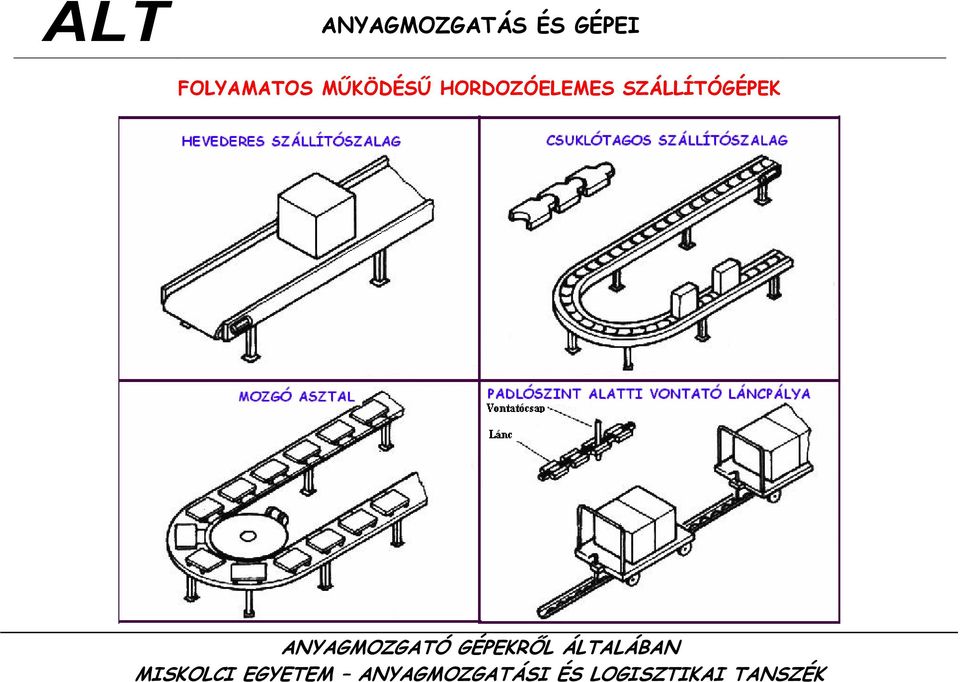 ALT

ANYAGMOZGATÁS ÉS GÉPEI

FOLYAMATOS MŰKÖDÉSŰ HORDOZÓELEMES SZÁLLÍTÓGÉPEK

HEVEDERES SZÁLLÍTÓSZALAG

CSUKLÓTAGOS SZÁLLÍTÓSZALAG

MOZGÓ ASZTAL

PADLÓSZINT ALATTI VONTATÓ LÁNCPÁLYA

Vontatócsap

Lánc

ANYAGMOZGATÓ GÉPEKRŐL ÁLTALÁBAN

MISKOLCI EGYETEM – ANYAGMOZGATÁSI ÉS LOGISZTIKAI TANSZÉK