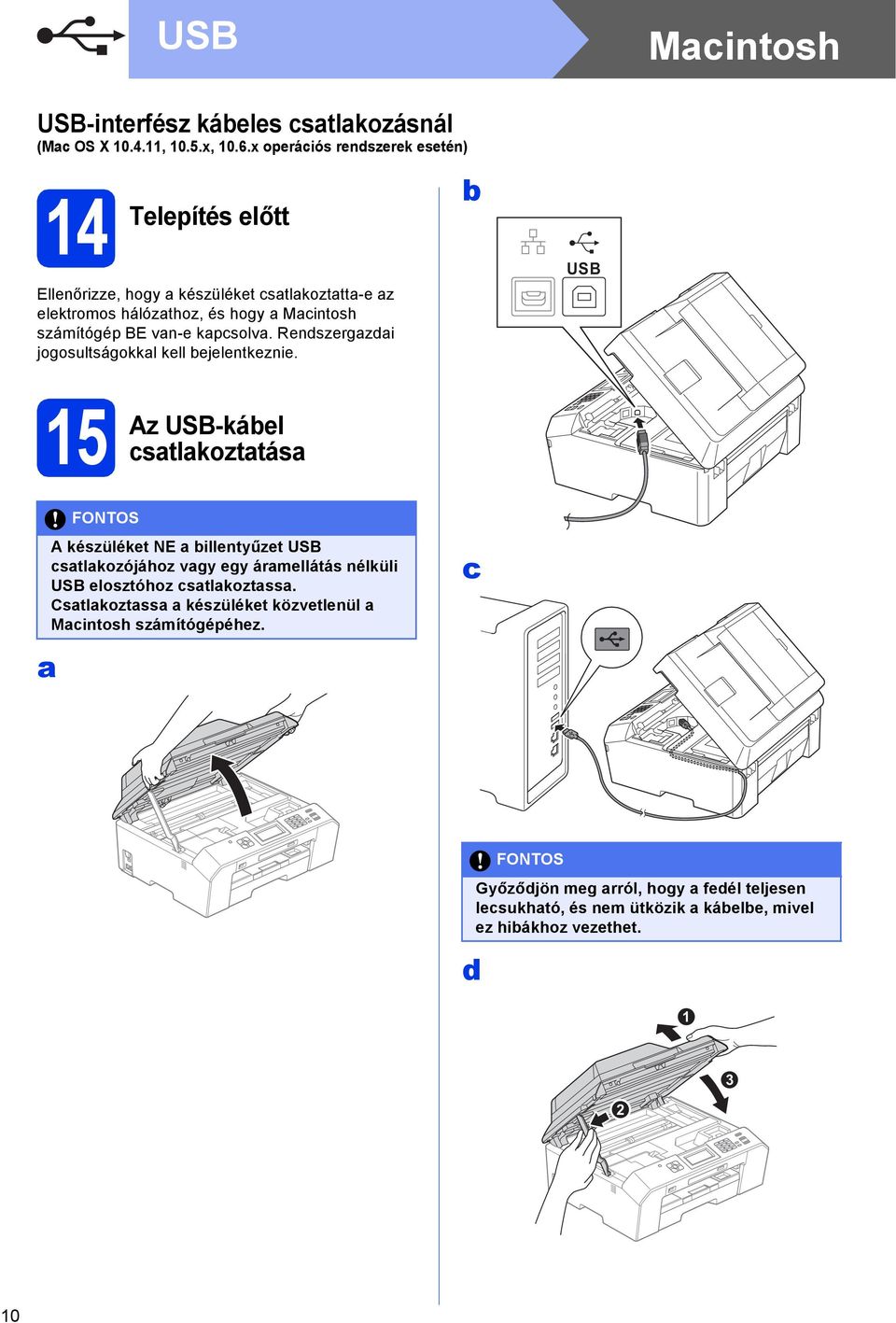 USB

Macintosh

USB-interfész kábeles csatlakozásnál
(Mac OS X 10.4.11, 10.5.x, 10.6.x operációs rendszerek esetén)

14 Telepítés előtt

Ellenőrizze, hogy a készüléket csatlakoztatta-e az elektromos hálózathoz, és hogy a Macintosh számítógép BE van-e kapcsolva. Rendszergazdai jogosultságokkal kell bejelentkeznie.

15 Az USB-kábel csatlakoztatása

FONTOS
A készüléket NE a billentyűzet USB csatlakozójához vagy egy áramellátás nélküli USB elosztóhoz csatlakoztassa. Csatlakoztassa a készüléket közvetlenül a Macintosh számítógépéhez.

a

b

USB

c

FONTOS
Győződjön meg arról, hogy a fedél teljesen lecsukható, és nem ütközik a kábelbe, mivel ez hibákhoz vezethet.

d

1

2

3

10