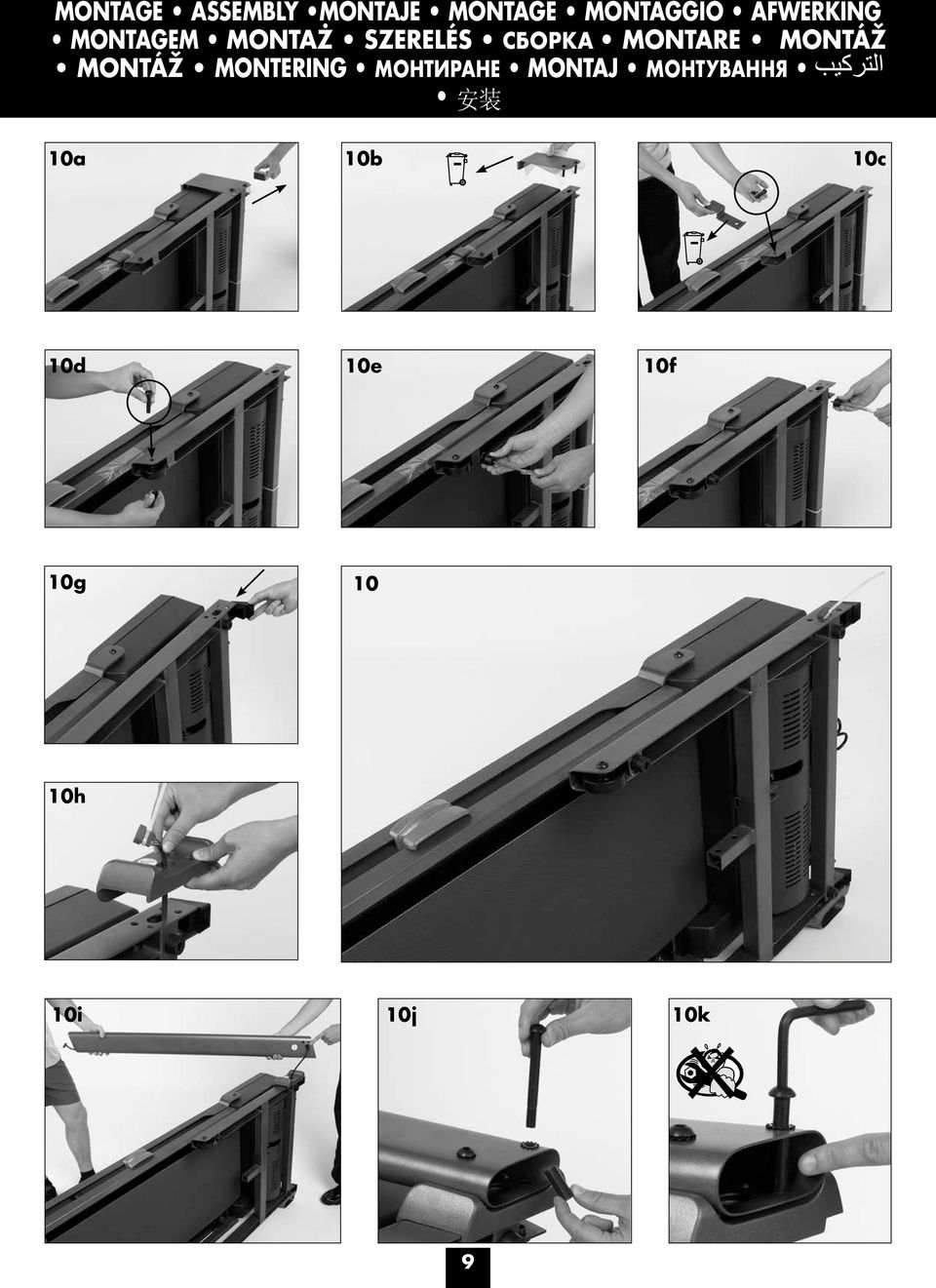 MONTAGE • ASSEMBLY •MONTAJE • MONTAGE • MONTAGGIO • AFWERKING • MONTAGEM • MONTAŻ • SZERELÉS • СБОРКА • MONTARE • MONTÁŽ • MONTÁŽ • MONTERING • МОНТИРАНЕ • MONTAJ • МОНТУВАННЯ • التركيب • 安装

10a

10b

10c

10d

10e

10f

10g

10

10h

10i

10j

10k

9