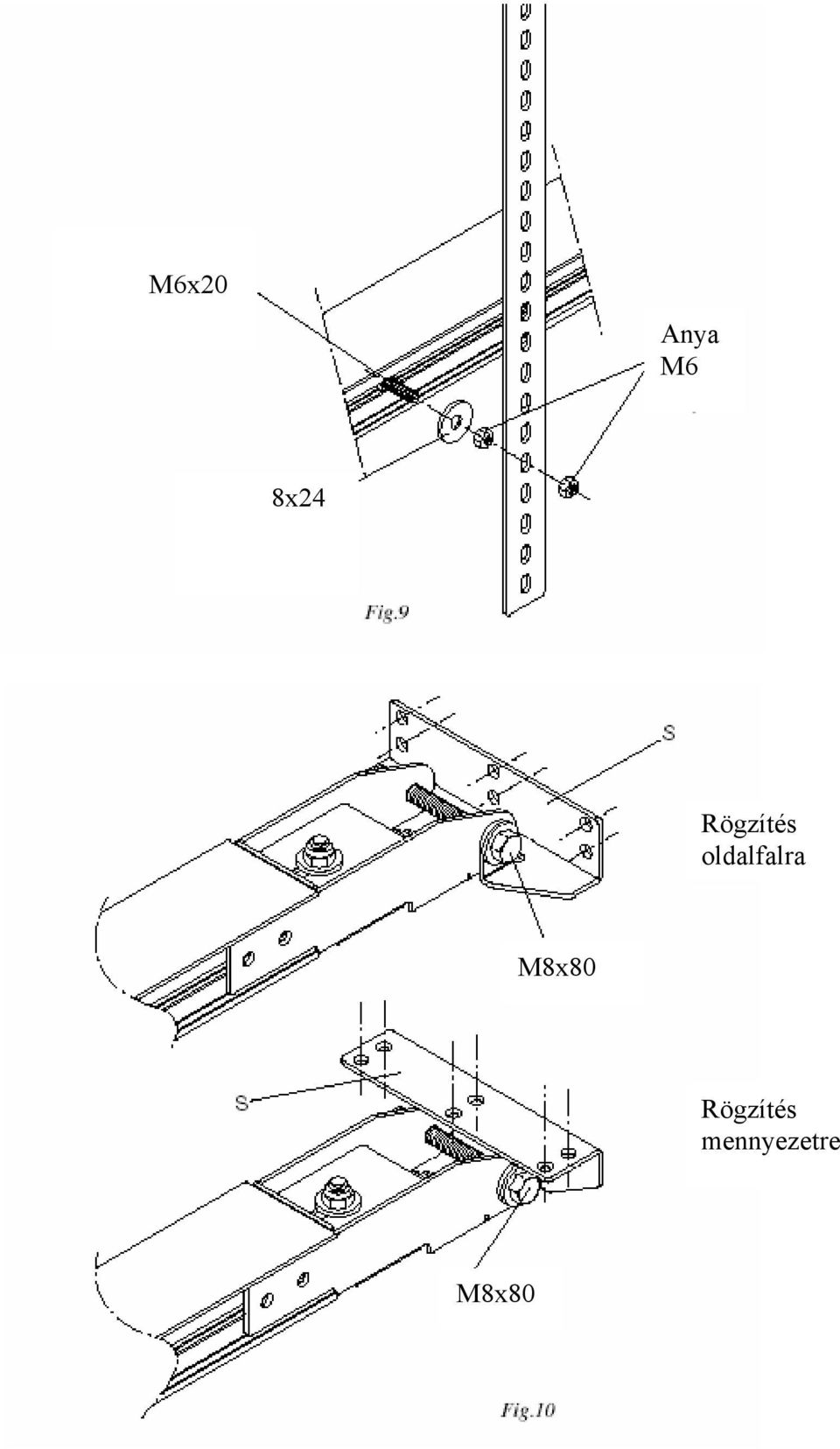 M6x20

Anya
M6

8x24

Fig.9

S

Rögzítés
oldalfalra

M8x80

S

Rögzítés
mennyezetre

M8x80

Fig.10