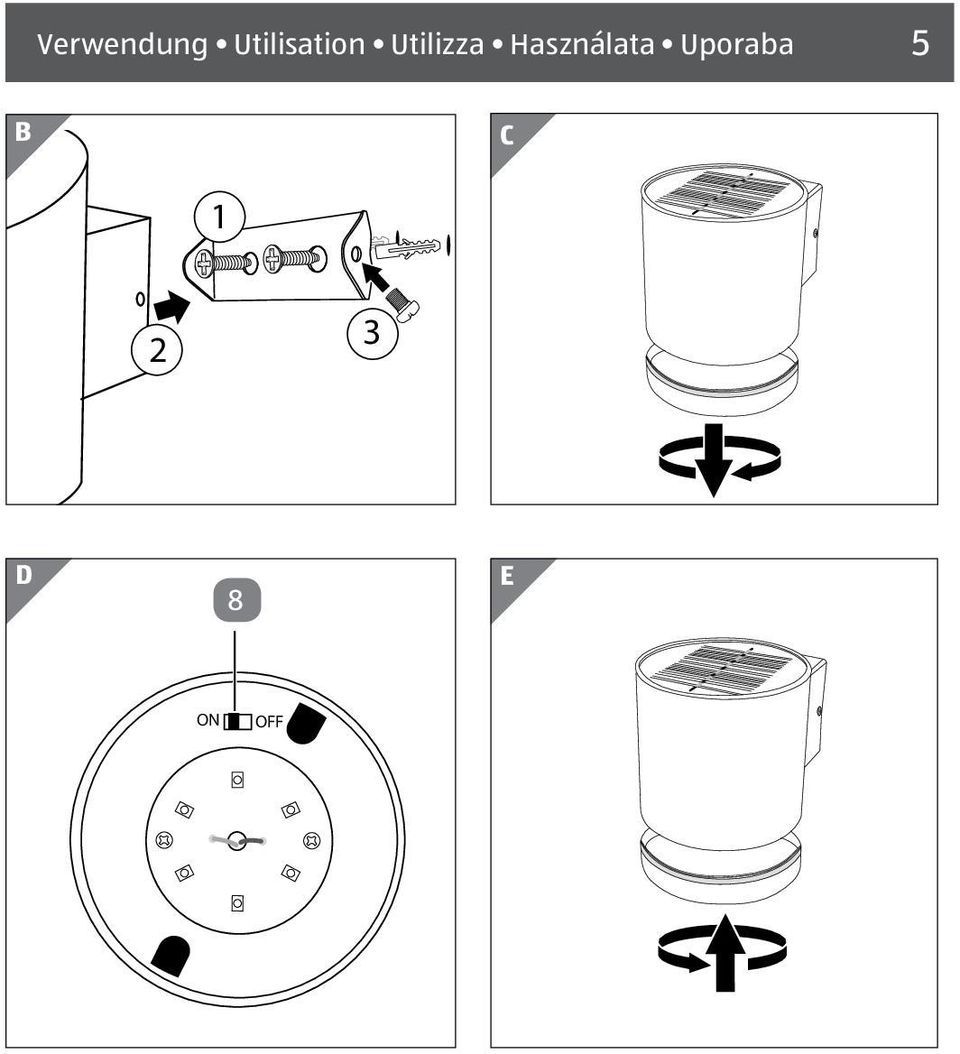 Verwendung • Utilisation • Utilizza • Használata • Uporaba 5

B

1

2

3

C

D

8

ON OFF

E