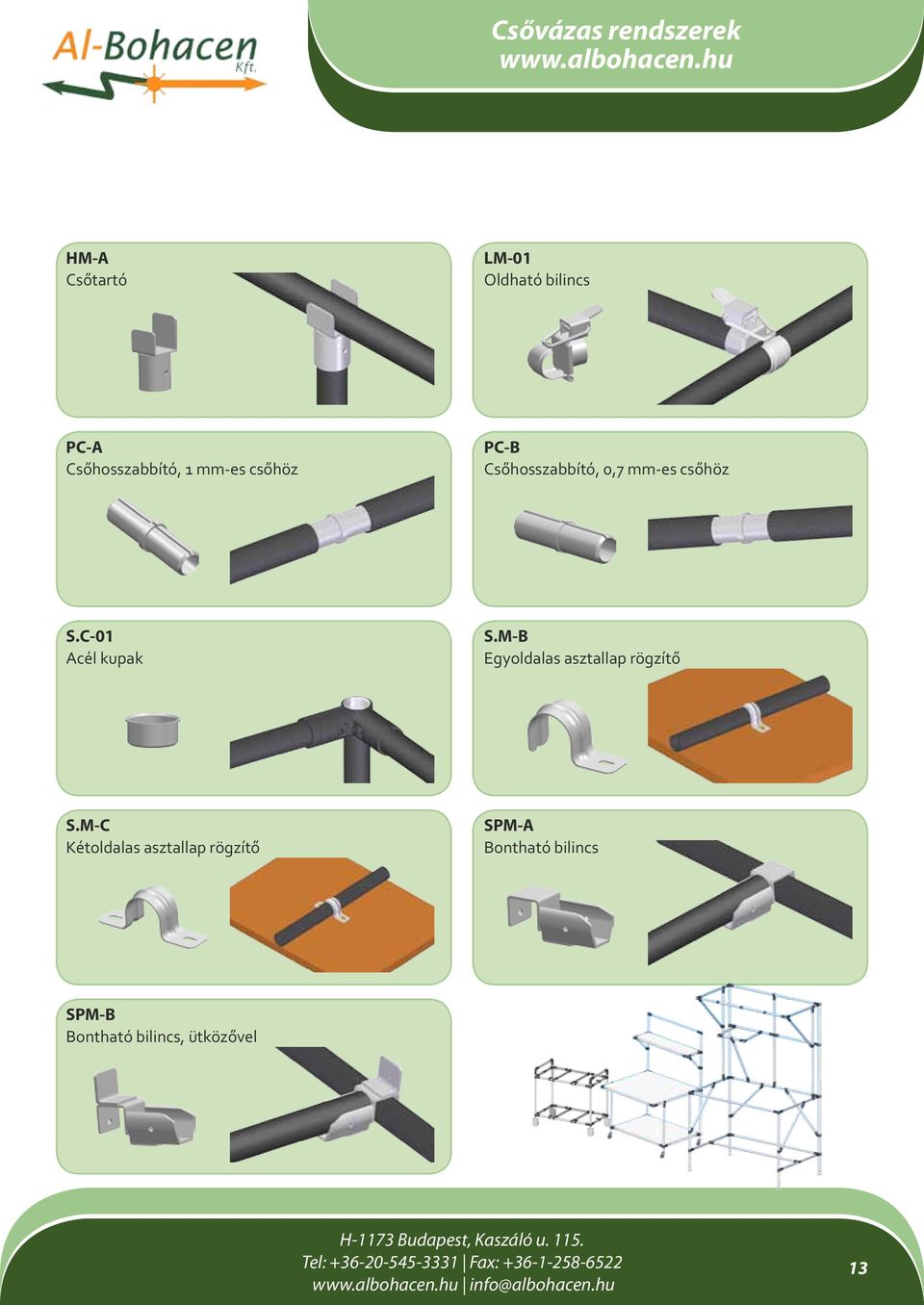 Al-Bohacen Kft.

Csővázas rendszerek
www.albohacen.hu

HM-A
Csőtartó

LM-01
Oldható bilincs

PC-A
Csőhosszabbító, 1 mm-es csőhöz

PC-B
Csőhosszabbító, 0,7 mm-es csőhöz

S.C-01
Acél kupak

S.M-B
Egyoldalas asztallap rögzítő

S.M-C
Kétoldalas asztallap rögzítő

SPM-A
Bontható bilincs

SPM-B
Bontható bilincs, ütközővel

H-1173 Budapest, Kaszáló u. 115.
Tel: +36-20-545-3331 | Fax: +36-1-258-6522
www.albohacen.hu | info@albohacen.hu

13