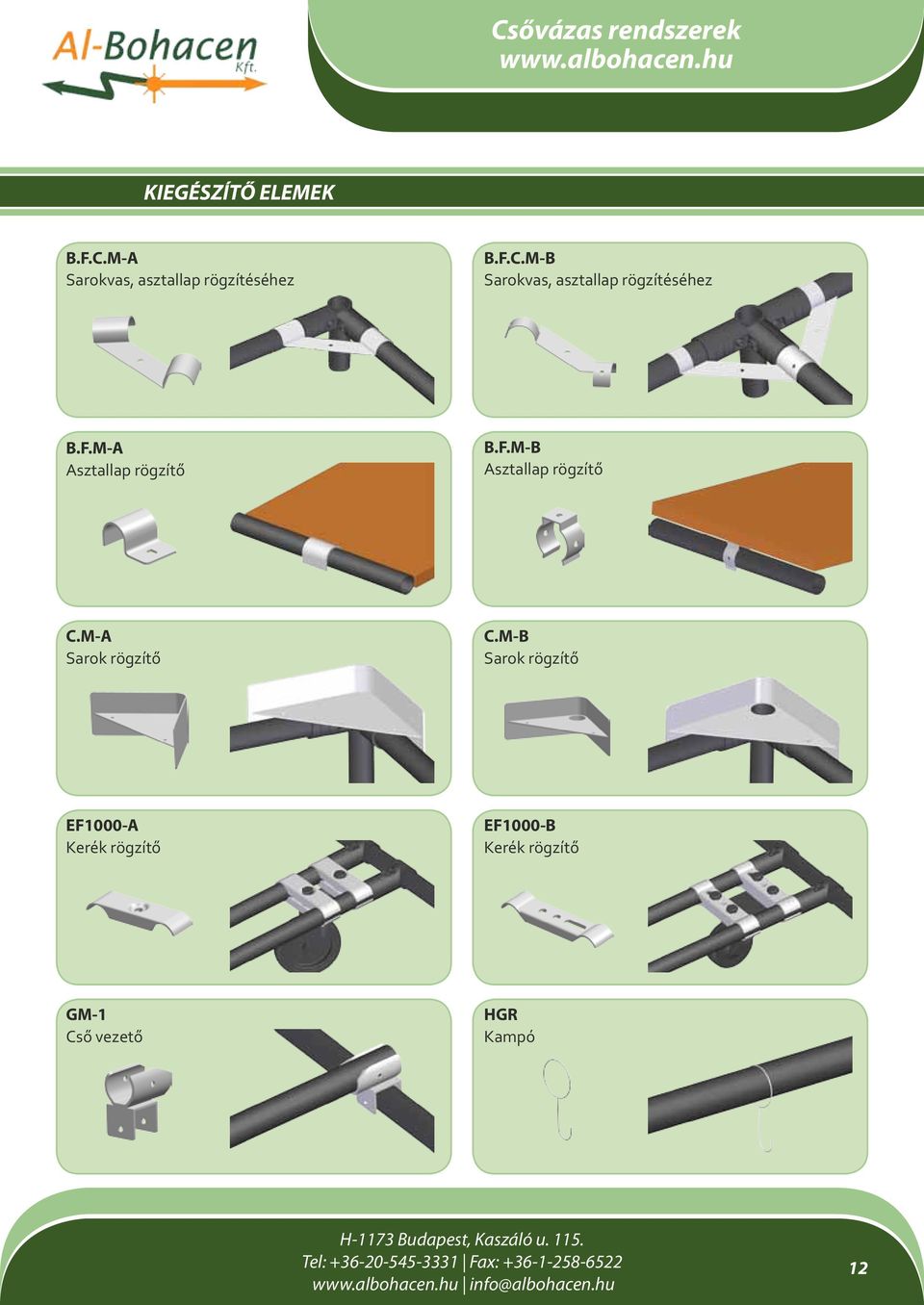 Al-Bohacen Kft.

Csővázas rendszerek
www.albohacen.hu

KIEGÉSZÍTŐ ELEMEK

B.F.C.M-A
Sarokvas, asztallap rögzítéséhez

B.F.C.M-B
Sarokvas, asztallap rögzítéséhez

B.F.M-A
Asztallap rögzítő

B.F.M-B
Asztallap rögzítő

C.M-A
Sarok rögzítő

C.M-B
Sarok rögzítő

EF1000-A
Kerék rögzítő

EF1000-B
Kerék rögzítő

GM-1
Cső vezető

HGR
Kampó

H-1173 Budapest, Kaszáló u. 115.
Tel: +36-20-545-3331 | Fax: +36-1-258-6522
www.albohacen.hu | info@albohacen.hu

12