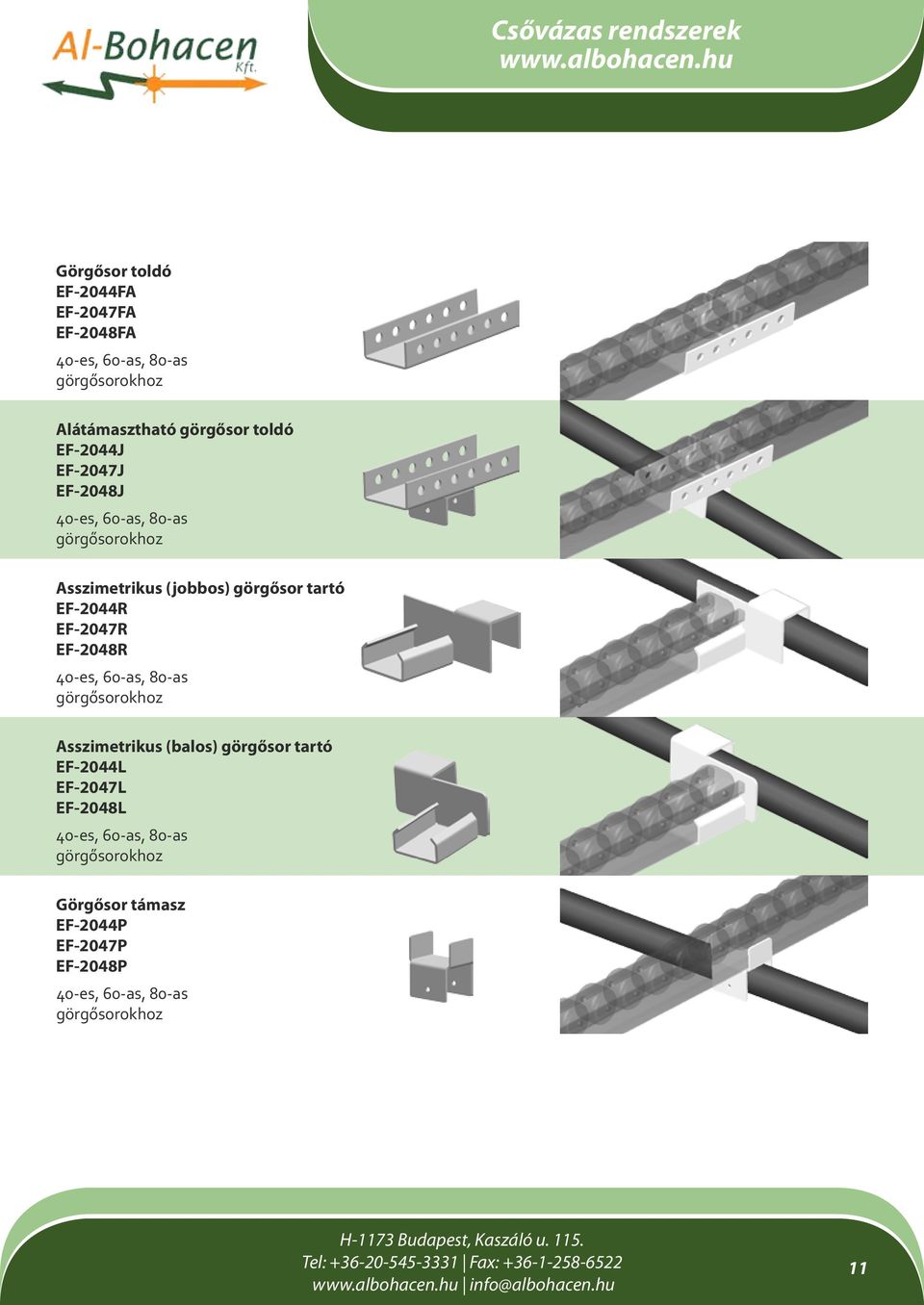 Al-Bohacen Kft.

Csővázas rendszerek
www.albohacen.hu

Görgősor toldó
EF-2044FA
EF-2047FA
EF-2048FA
40-es, 60-as, 80-as görgősorokhoz

Alátámasztható görgősor toldó
EF-2044J
EF-2047J
EF-2048J
40-es, 60-as, 80-as görgősorokhoz

Asszimetrikus (jobbos) görgősor tartó
EF-2044R
EF-2047R
EF-2048R
40-es, 60-as, 80-as görgősorokhoz

Asszimetrikus (balos) görgősor tartó
EF-2044L
EF-2047L
EF-2048L
40-es, 60-as, 80-as görgősorokhoz

Görgősor támasz
EF-2044P
EF-2047P
EF-2048P
40-es, 60-as, 80-as görgősorokhoz

H-1173 Budapest, Kaszáló u. 115.
Tel: +36-20-545-3331 | Fax: +36-1-258-6522
www.albohacen.hu | info@albohacen.hu

11