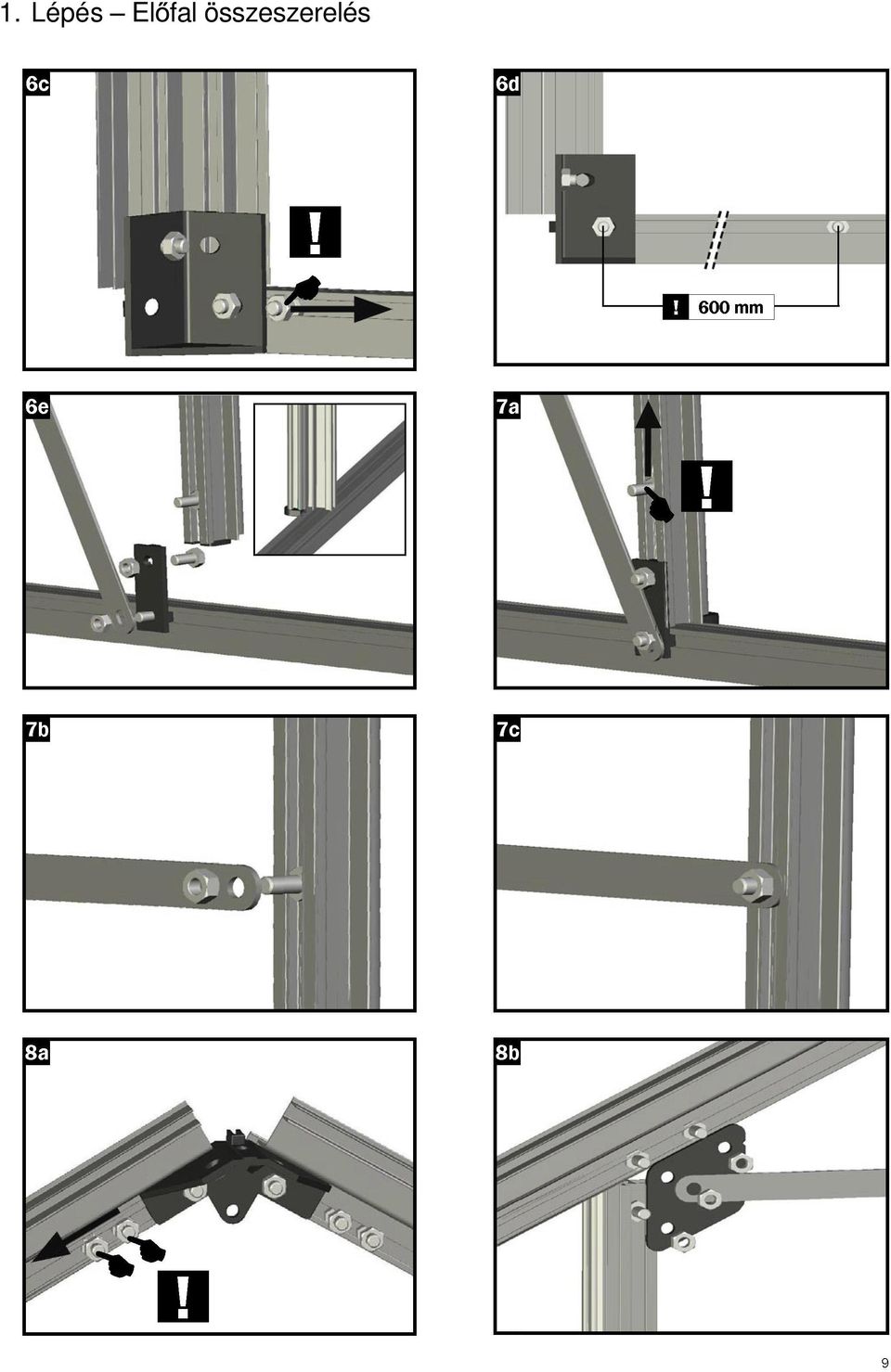 1. Lépés – Előfal összeszerelés

6c

!

6d

! 600 mm

6e

7a

!

7b

7c

8a

!

8b

9