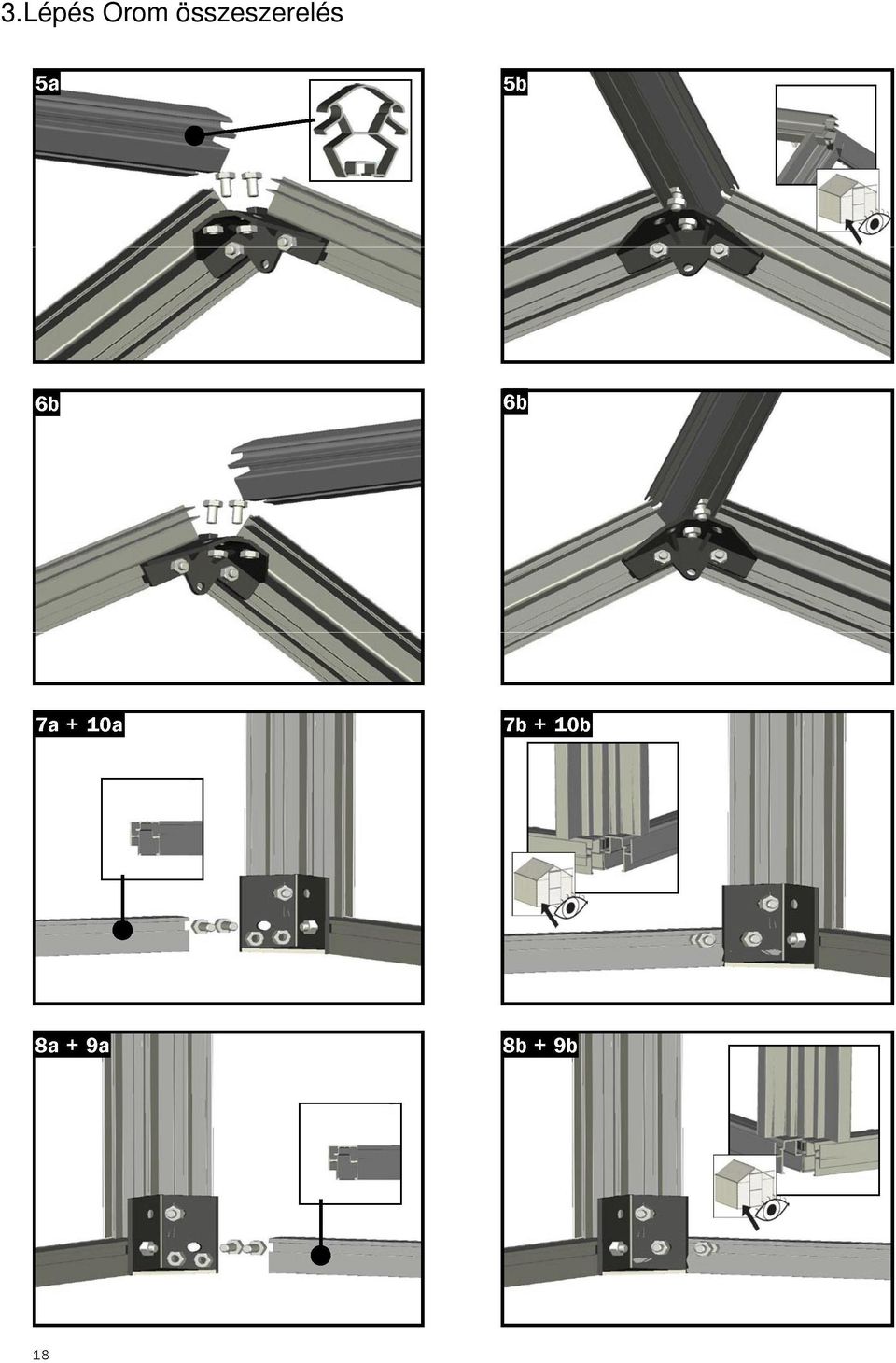 3.Lépés Orom összeszerelés

5a

5b

6b

6b

7a + 10a

7b + 10b

8a + 9a

8b + 9b

18