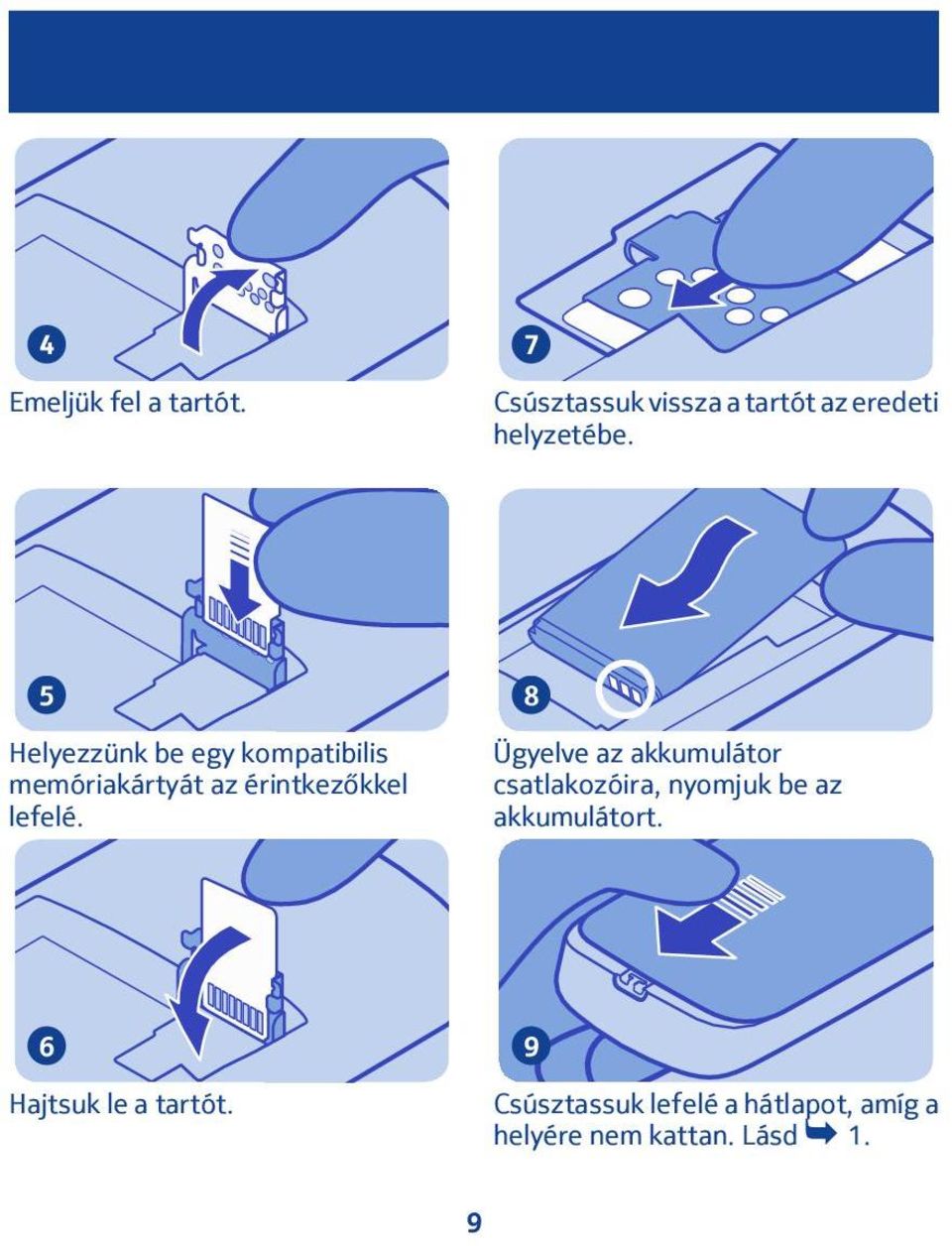 4

Emeljük fel a tartót.

5

Helyezzünk be egy kompatibilis memóriakártyát az érintkezőkkel lefelé.

6

Hajtsuk le a tartót.

7

Csúsztassuk vissza a tartót az eredeti helyzetébe.

8

Ügyelve az akkumulátor csatlakozóira, nyomjuk be az akkumulátort.

9

Csúsztassuk lefelé a hátlapot, amíg a helyére nem kattan. Lásd 1.

9